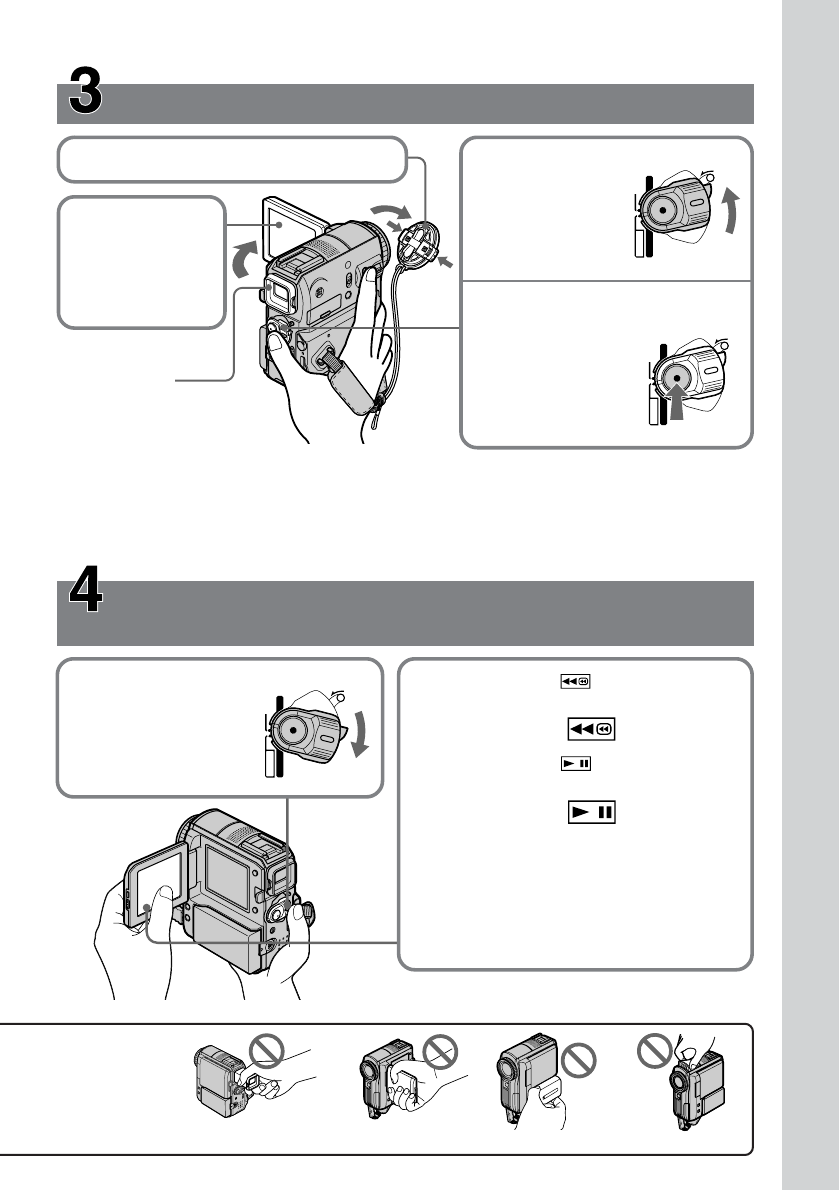 3

4