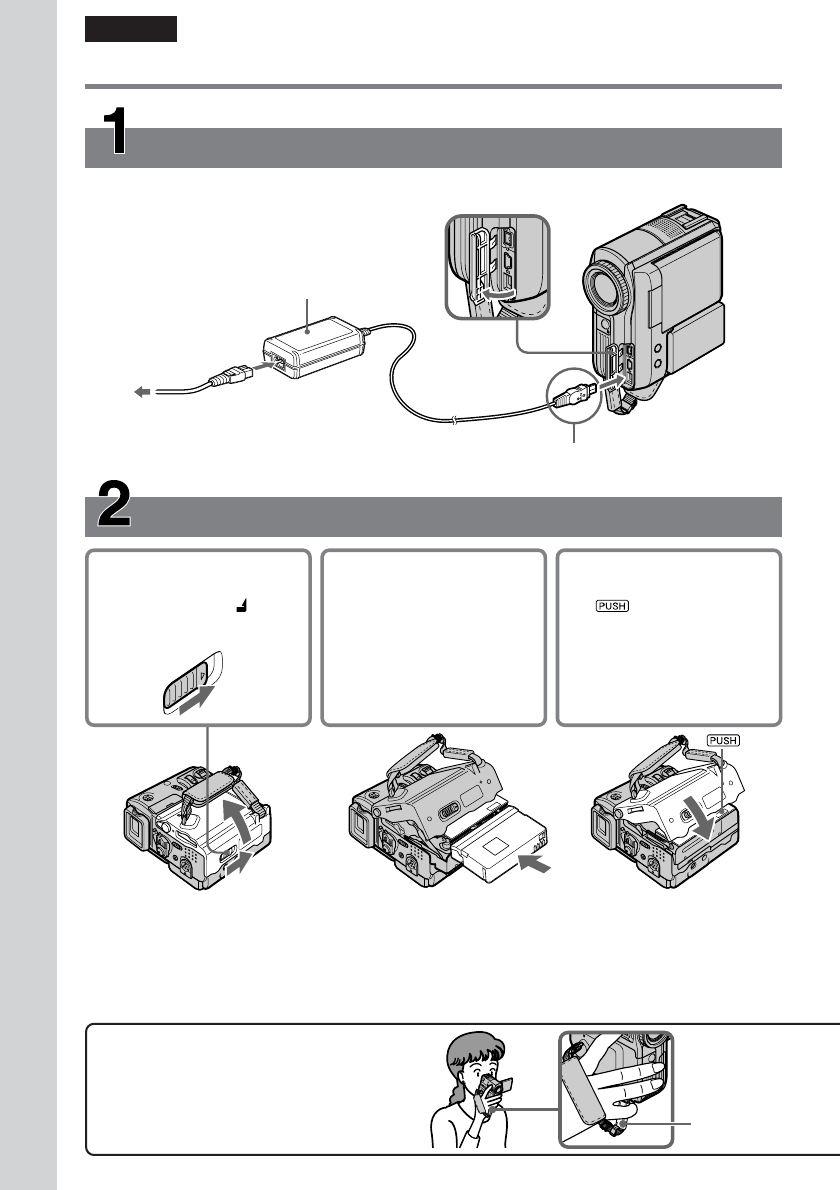 1

2

PUSH

PUSH