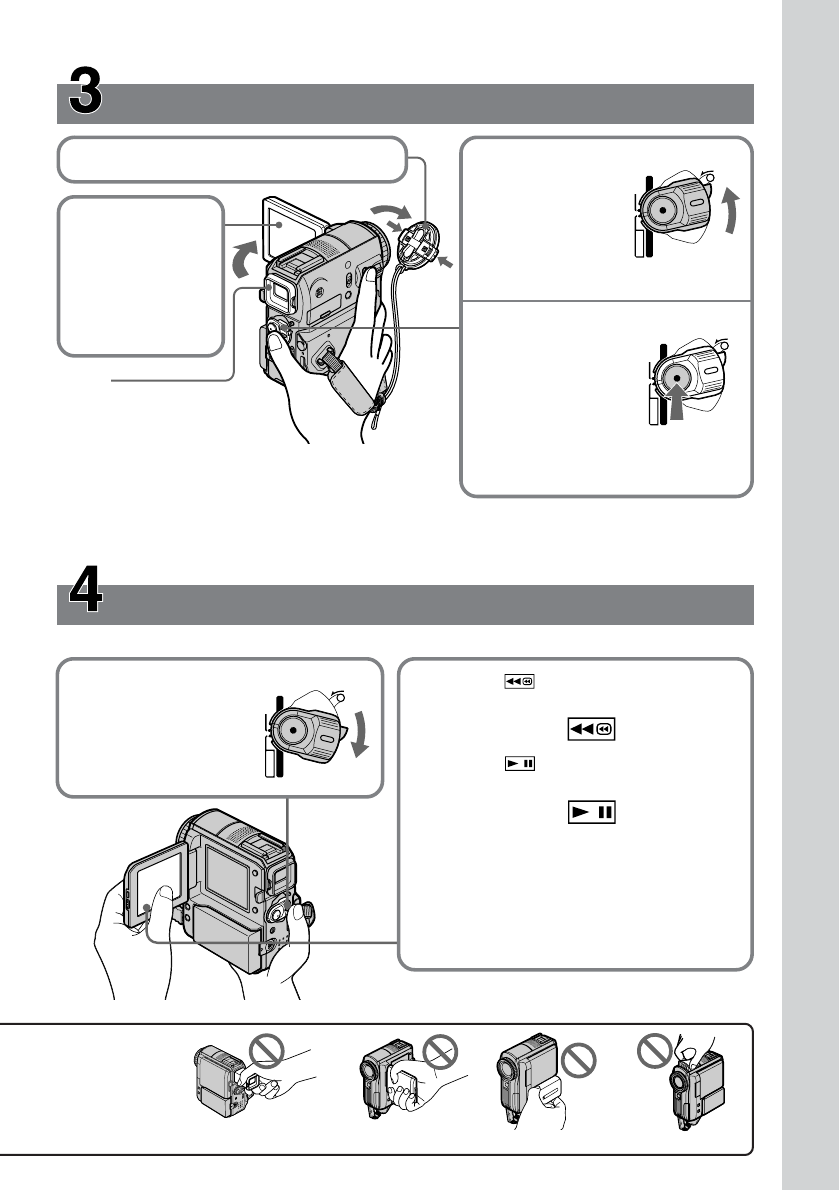 3

4