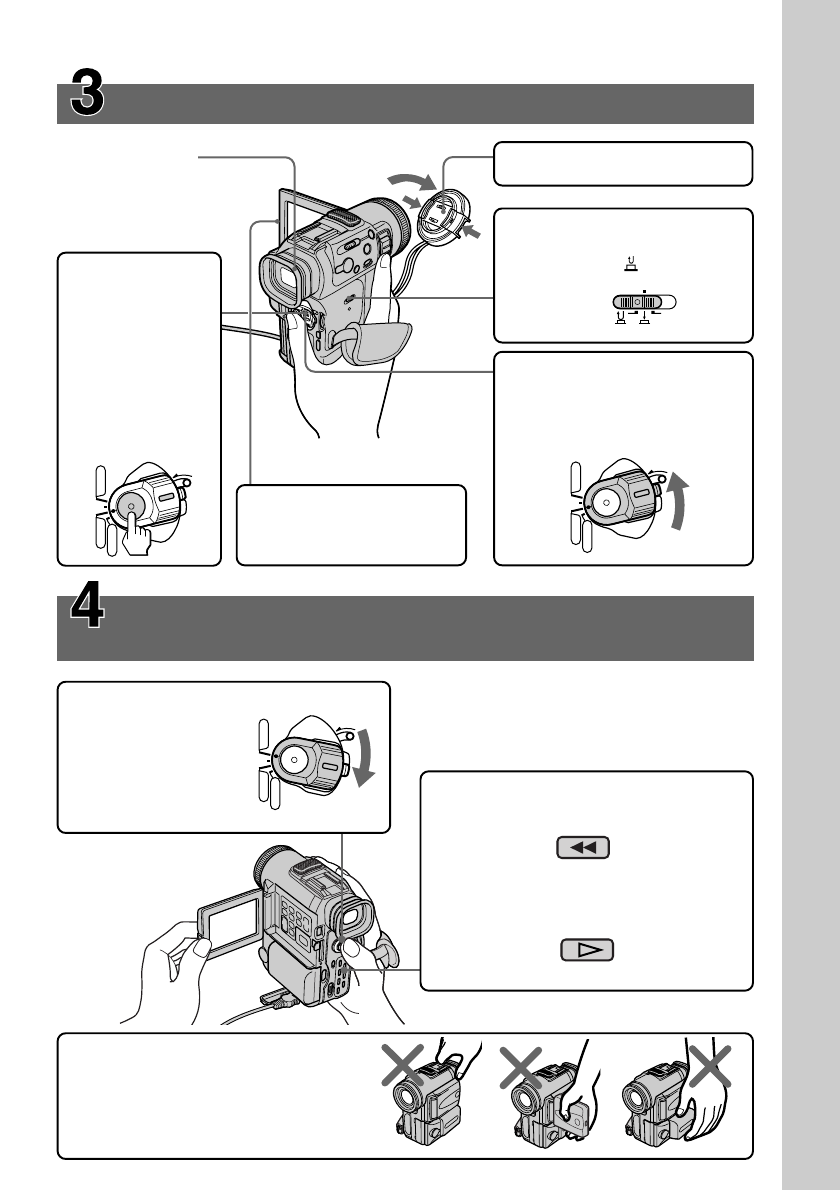 3

4