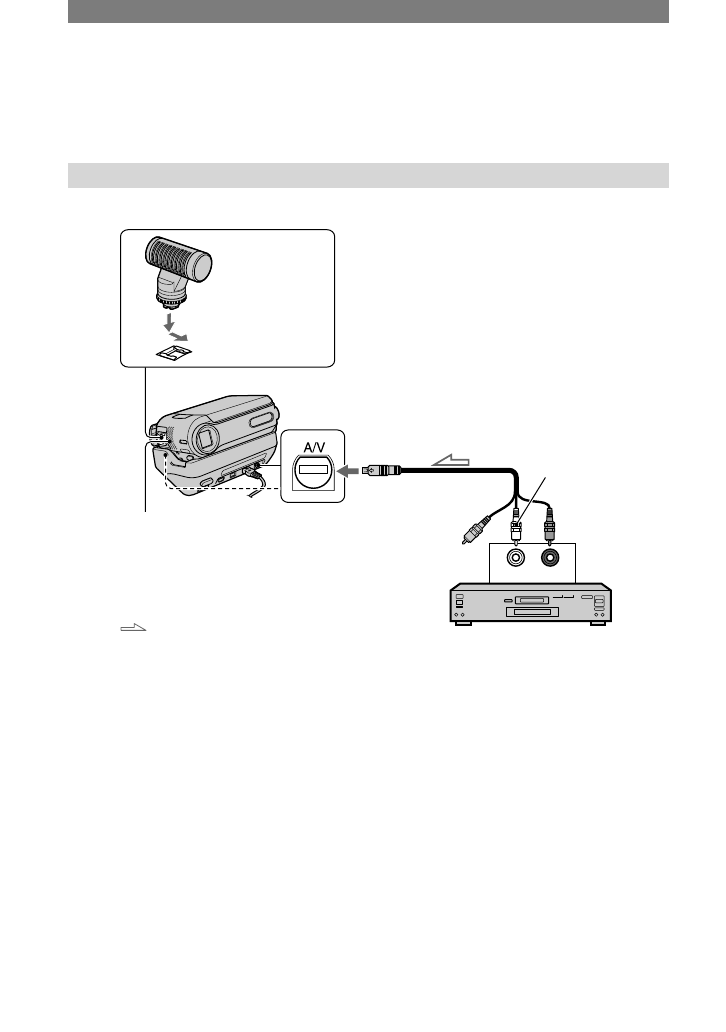 A/V