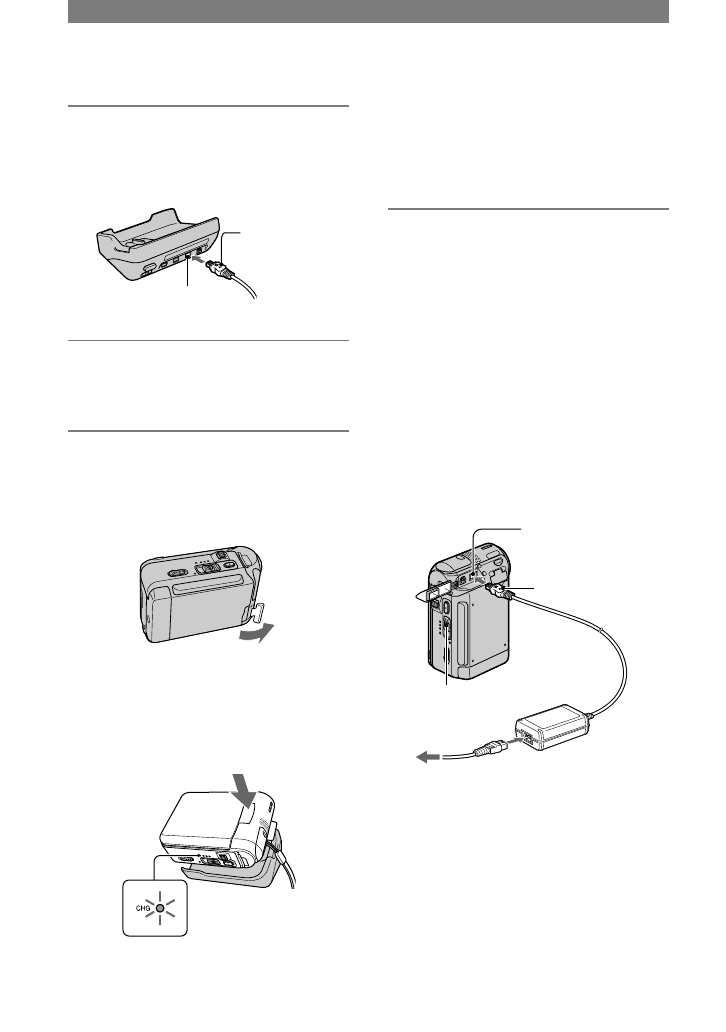 CHG