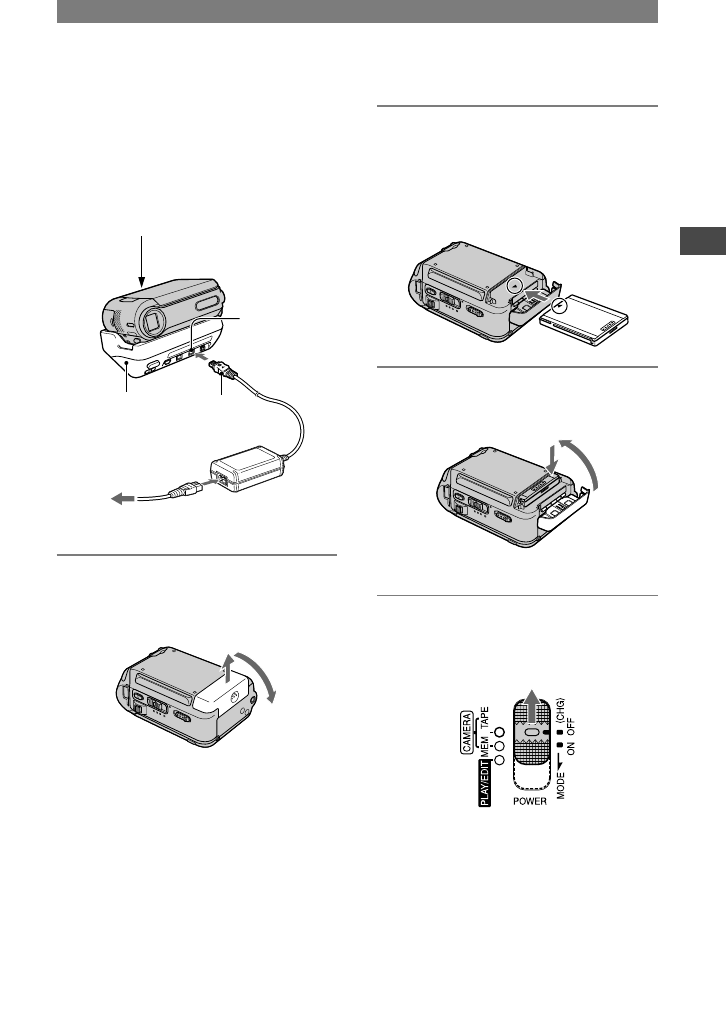 CAMERA
TAPE
MEM
PLAY/EDIT
(CHG)
OFF
ON
MODE
POWER