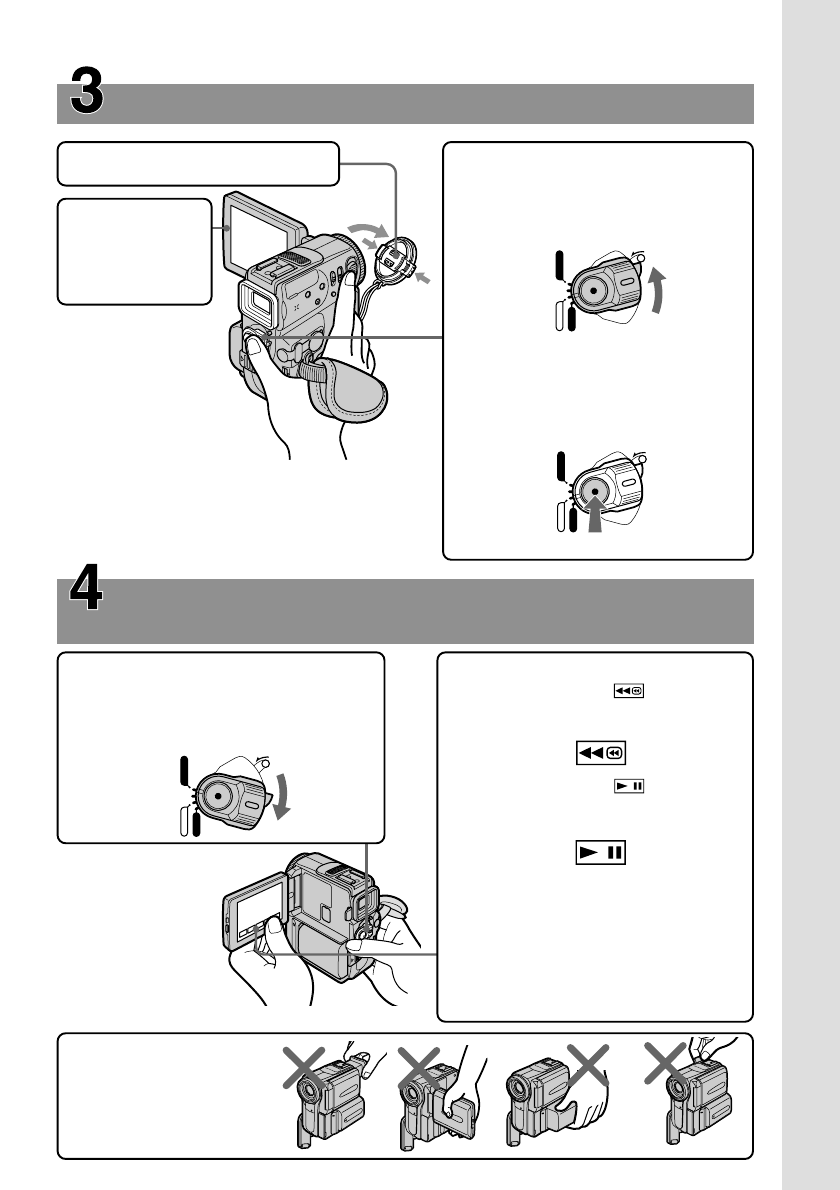 3

4