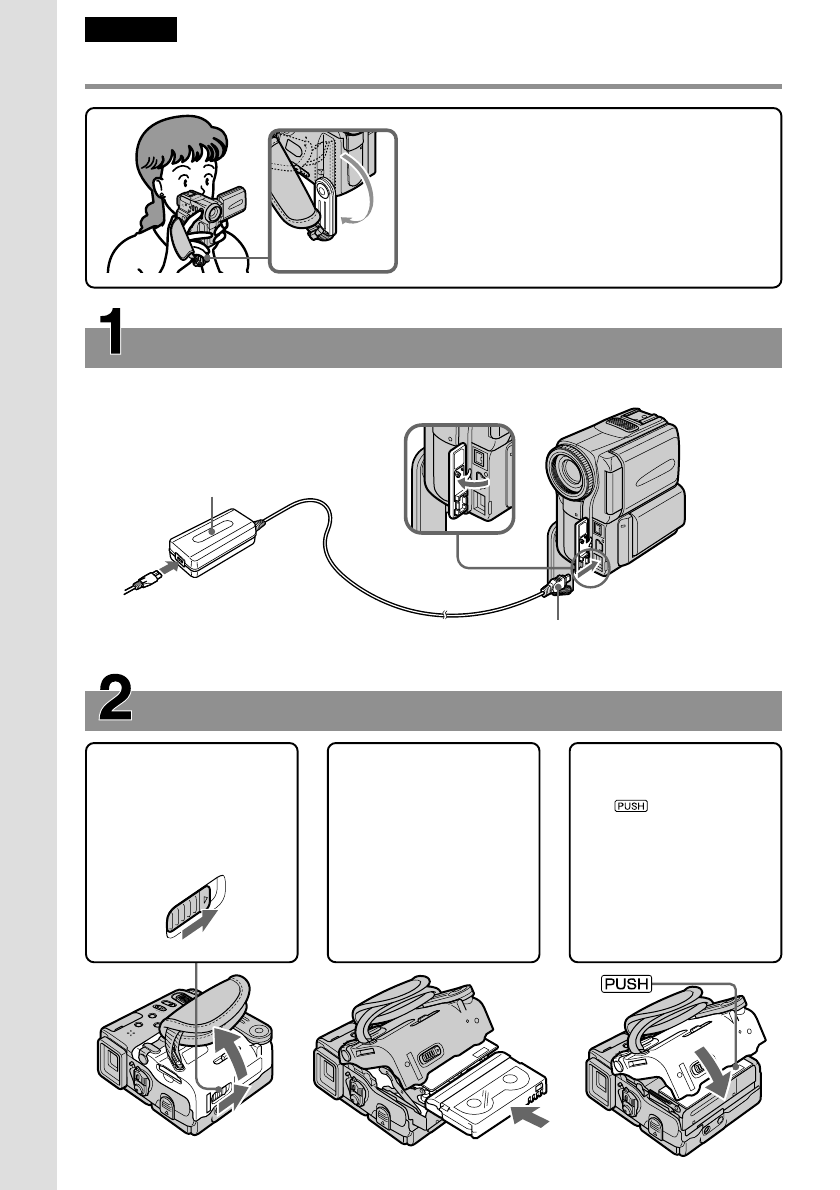 1

2

PUSH

PUSH