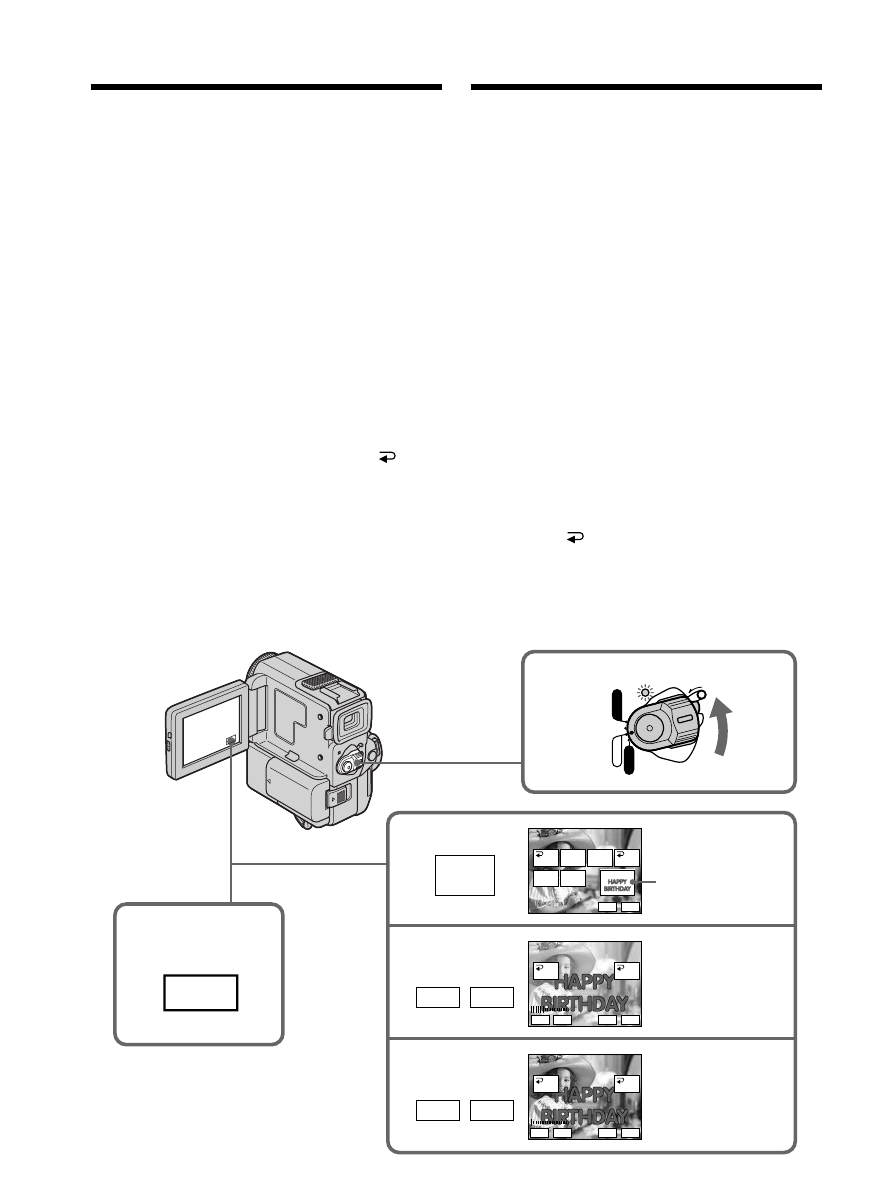 HAPPY BIRTHDAY

HAPPY BIRTHDAY

HAPPY BIRTHDAY