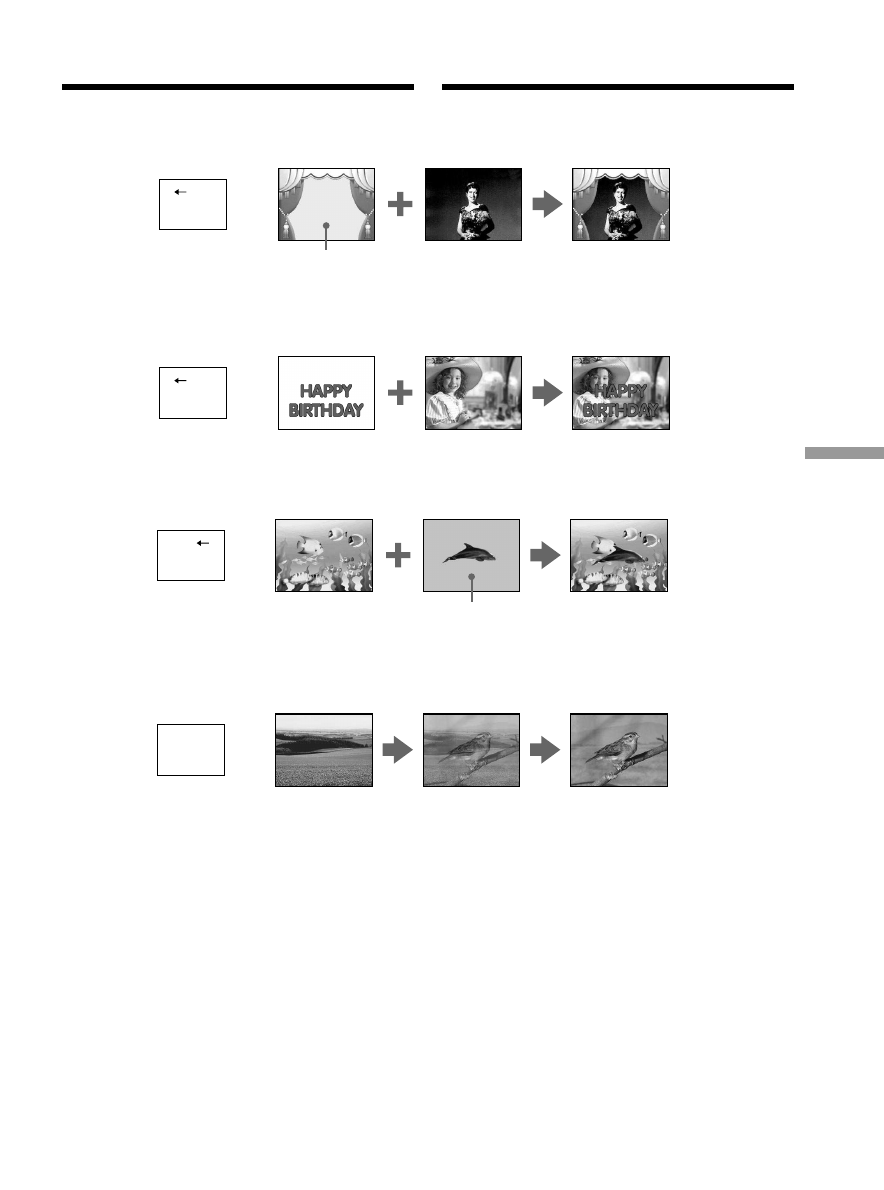 HAPPY BIRTHDAY

HAPPY BIRTHDAY