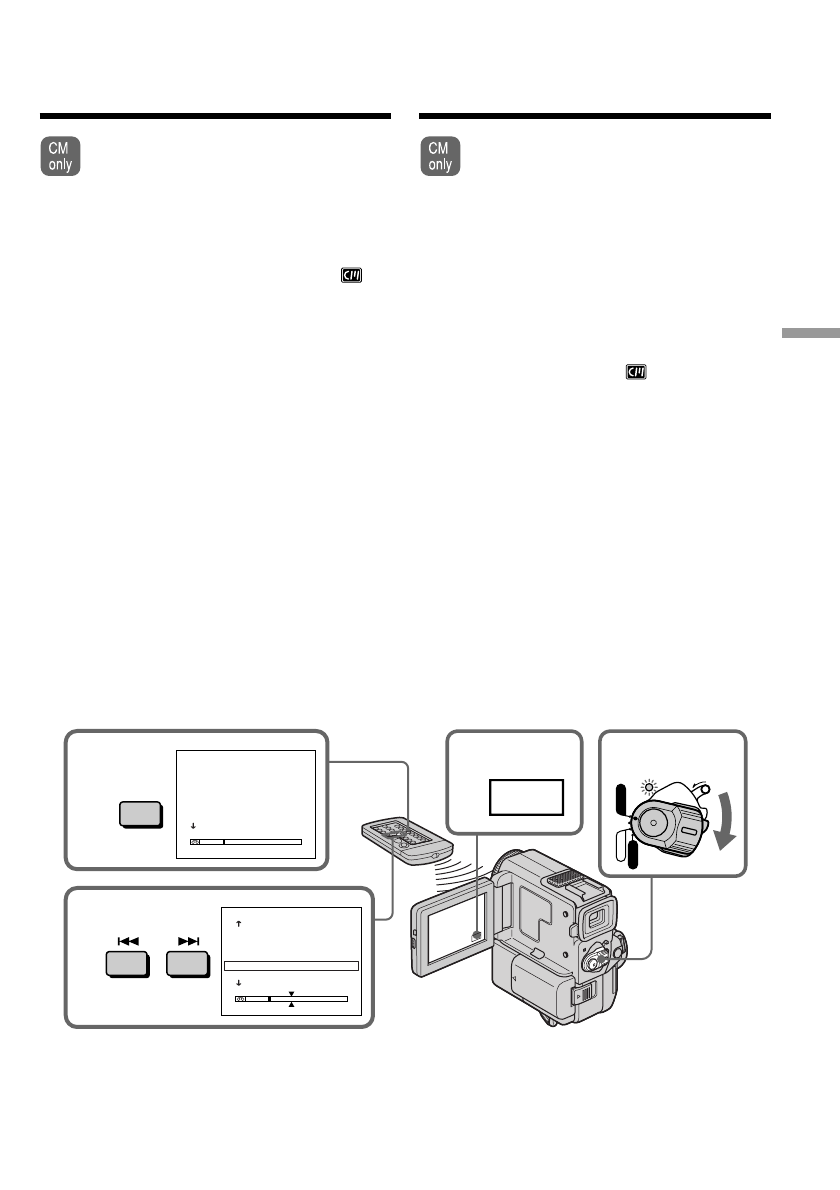 CM only

CM only