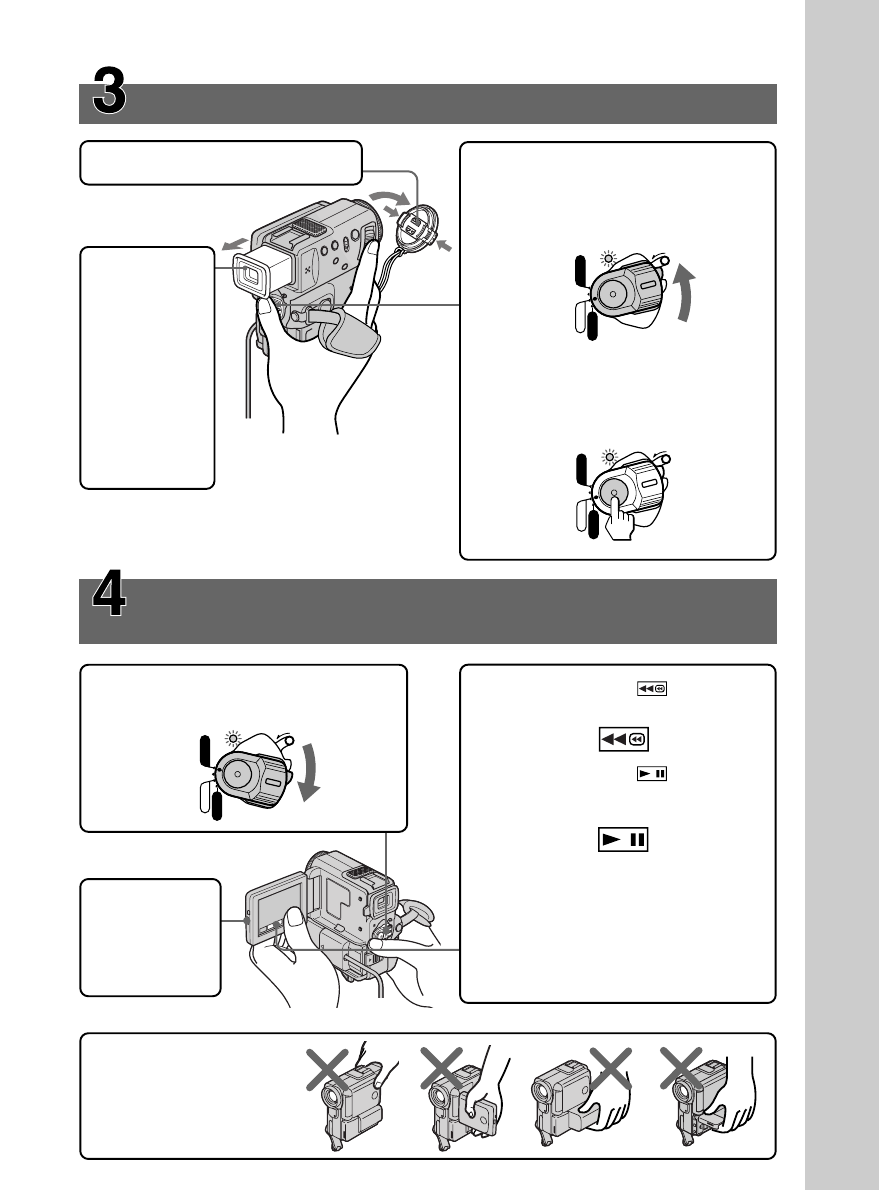 3

4