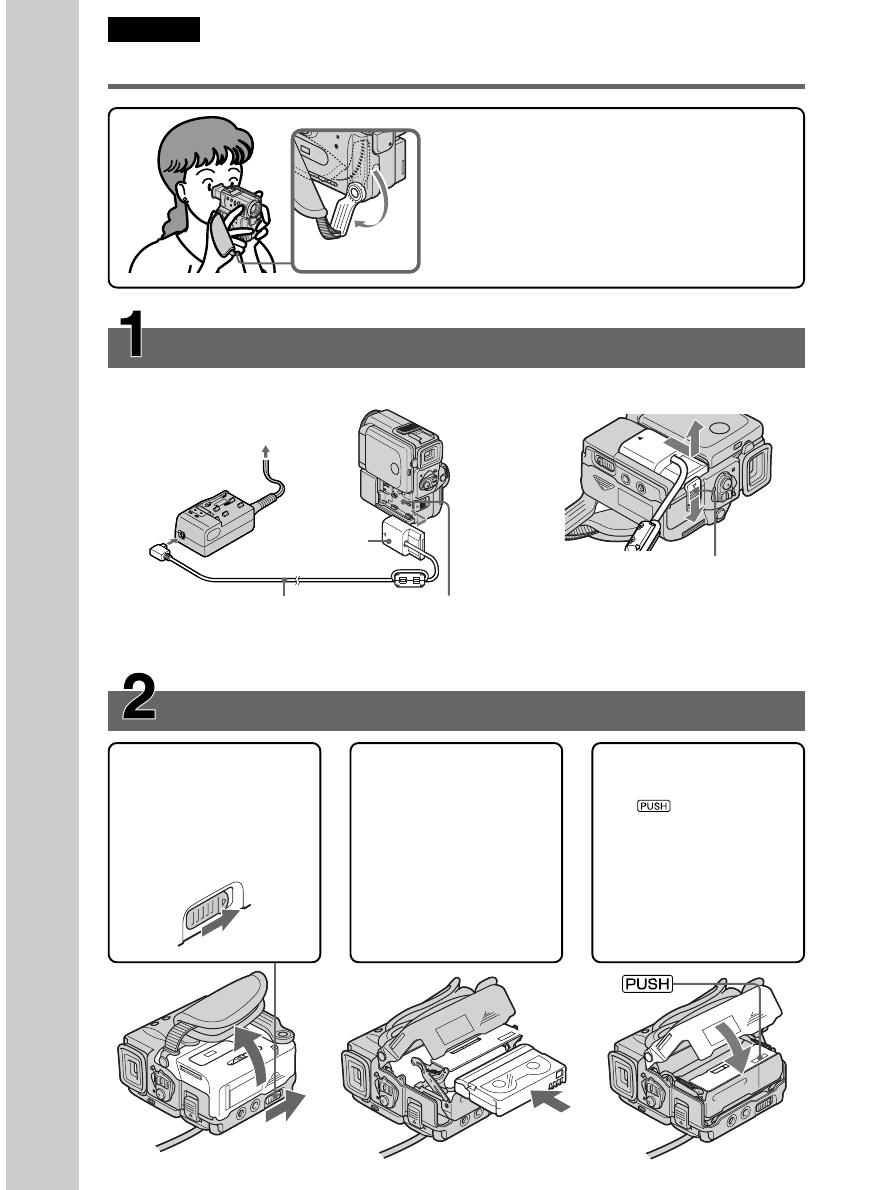 1

2

PUSH

PUSH