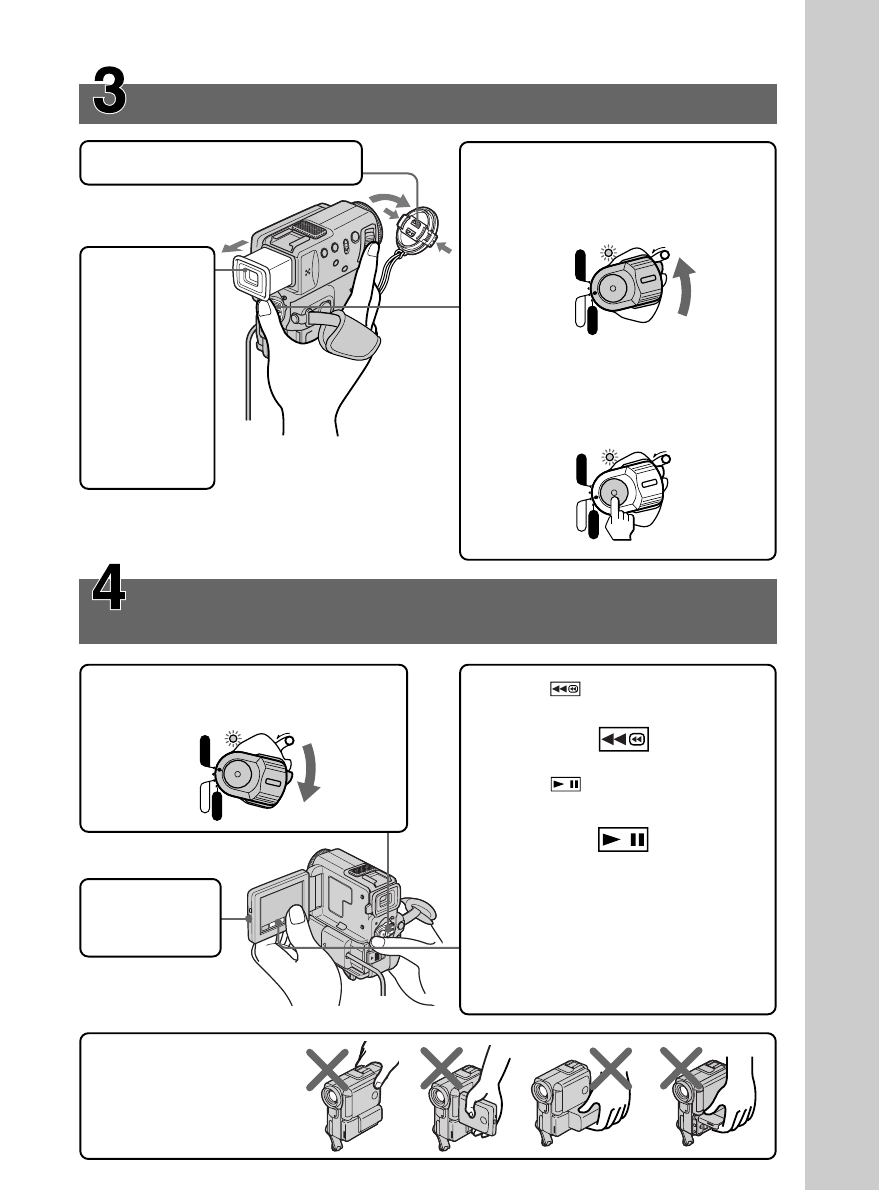 3

4