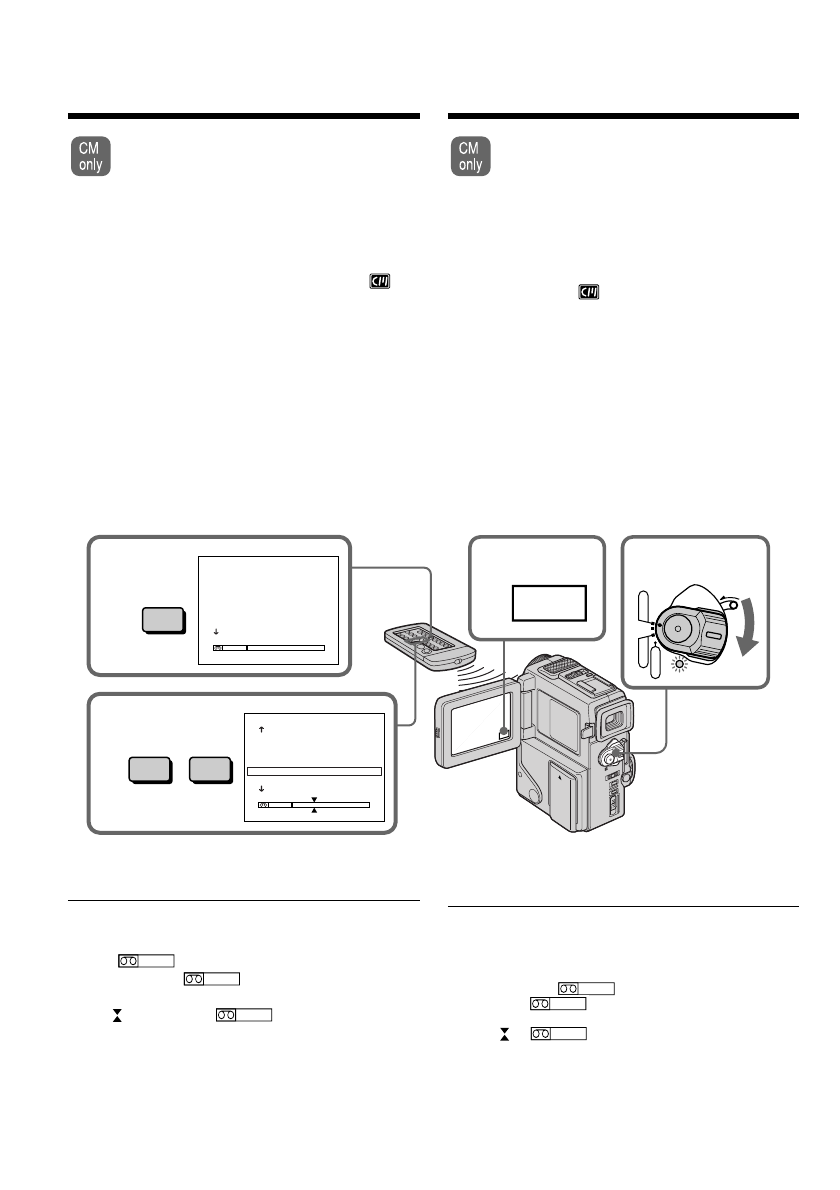 CM only

CM only