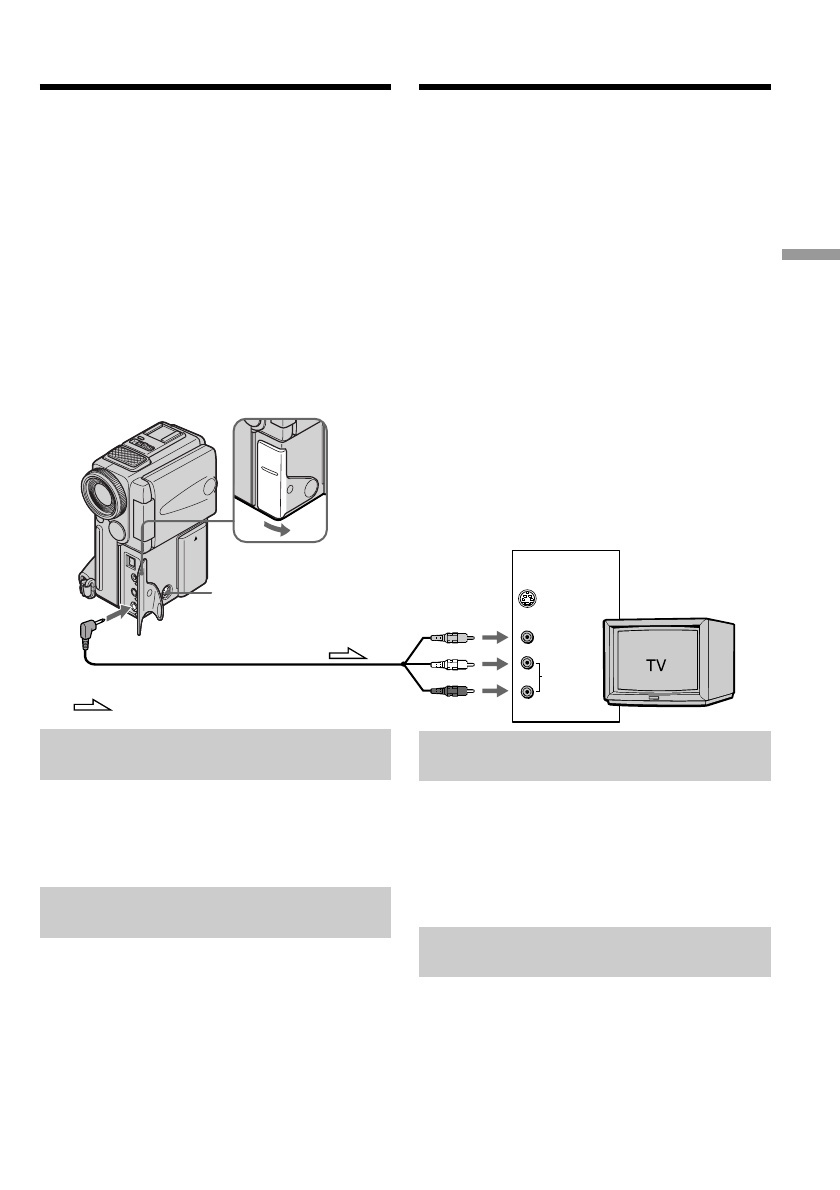 TV