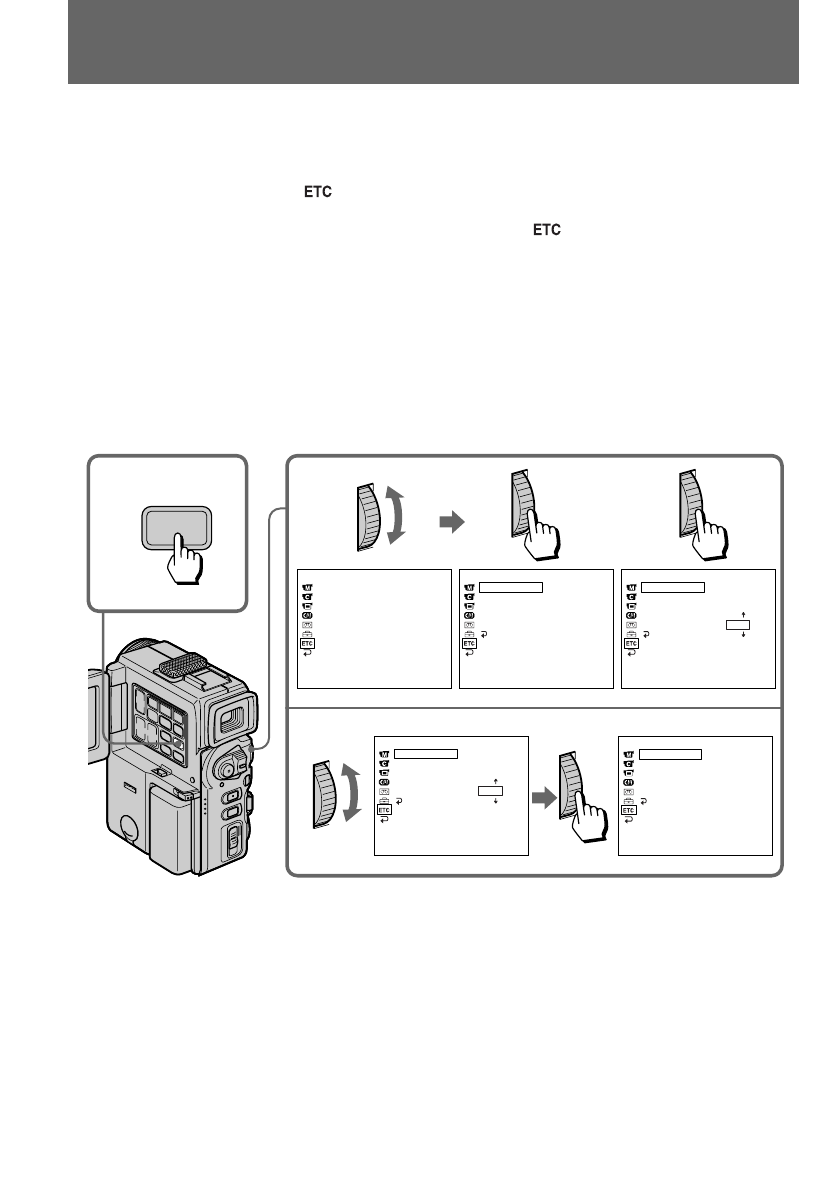 ETC

ETC

ETC

ETC

ETC

ETC

ETC