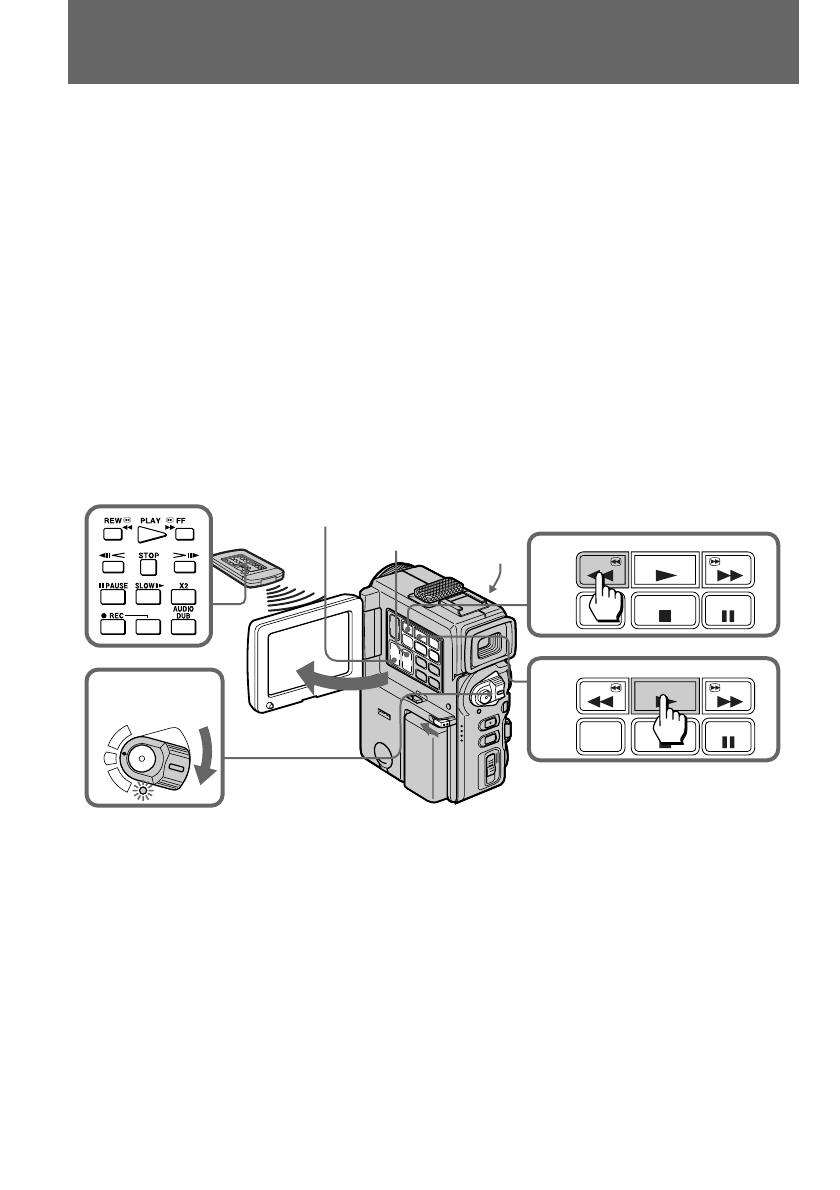 REW
PLAY
FF
STOP
PAUSE
SLOW
X2
REC
AUDIO DUB