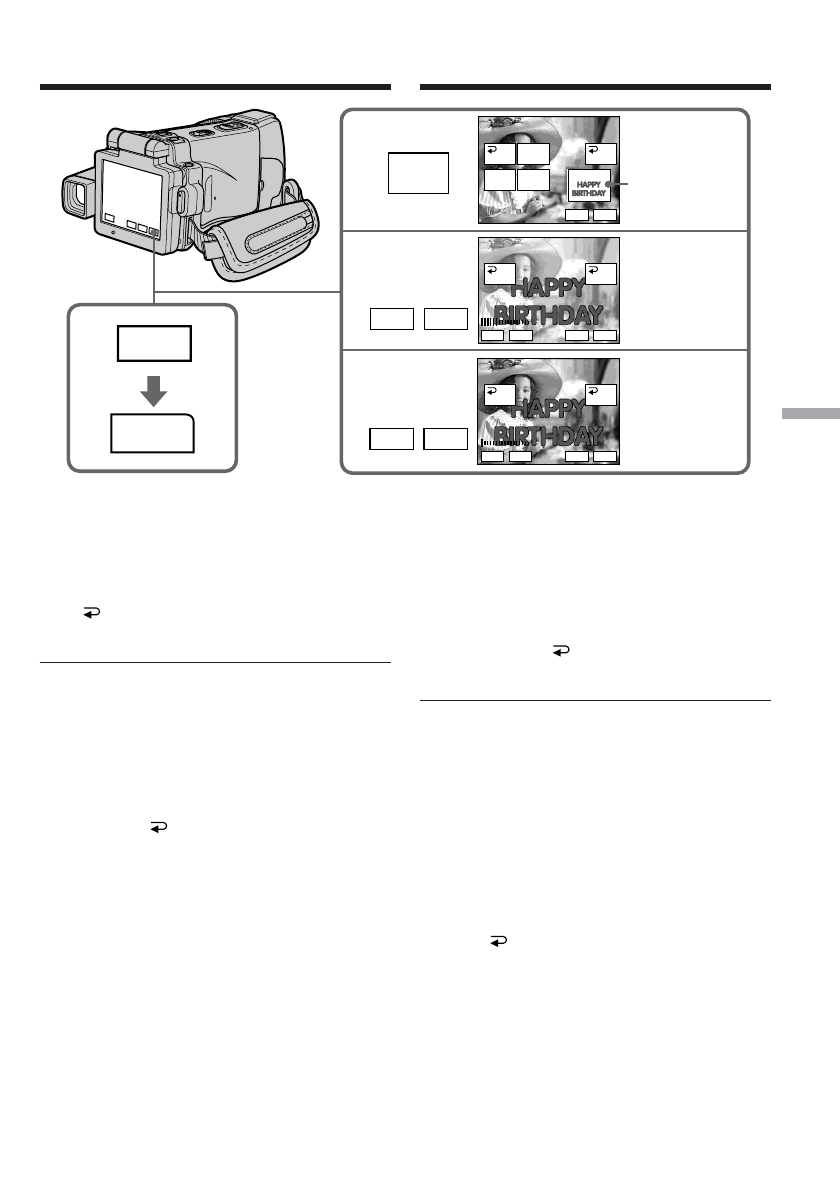 HAPPY BIRTHDAY

HAPPY BIRTHDAY

HAPPY BIRTHDAY