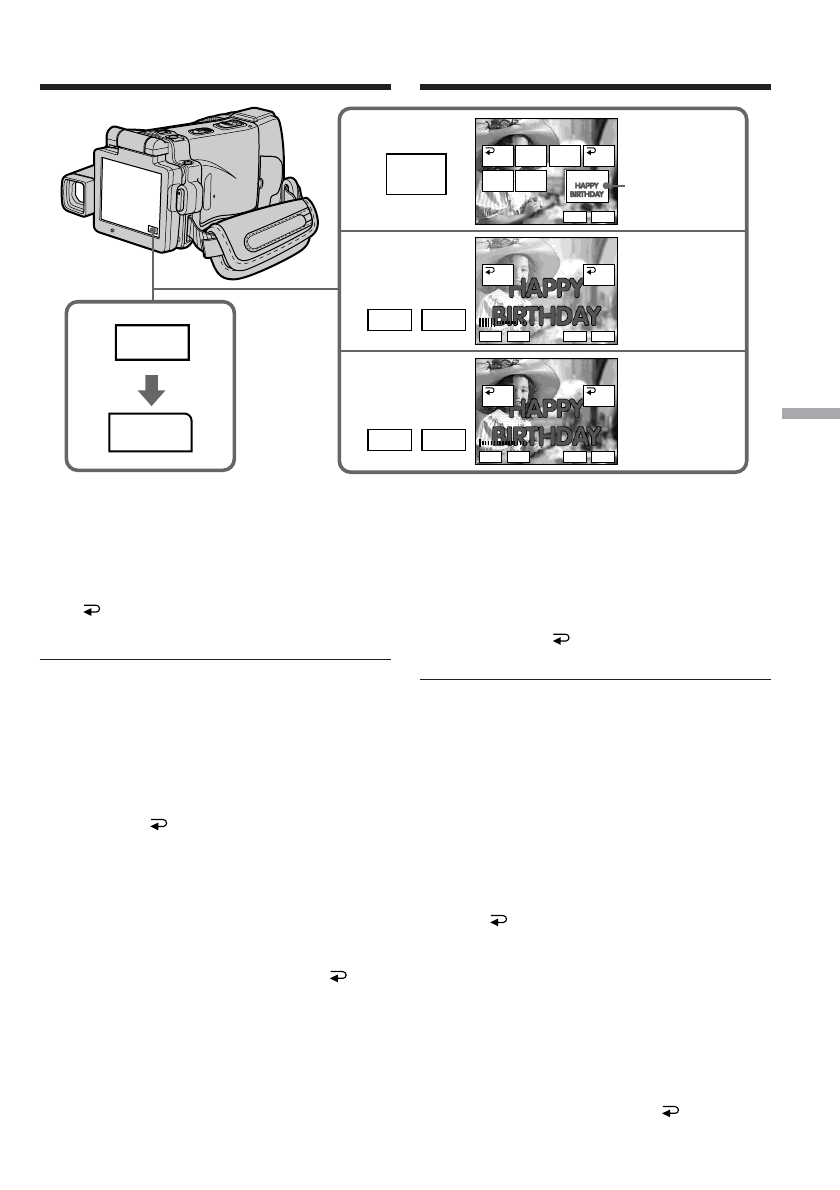 HAPPY BIRTHDAY

HAPPY BIRTHDAY

HAPPY BIRTHDAY