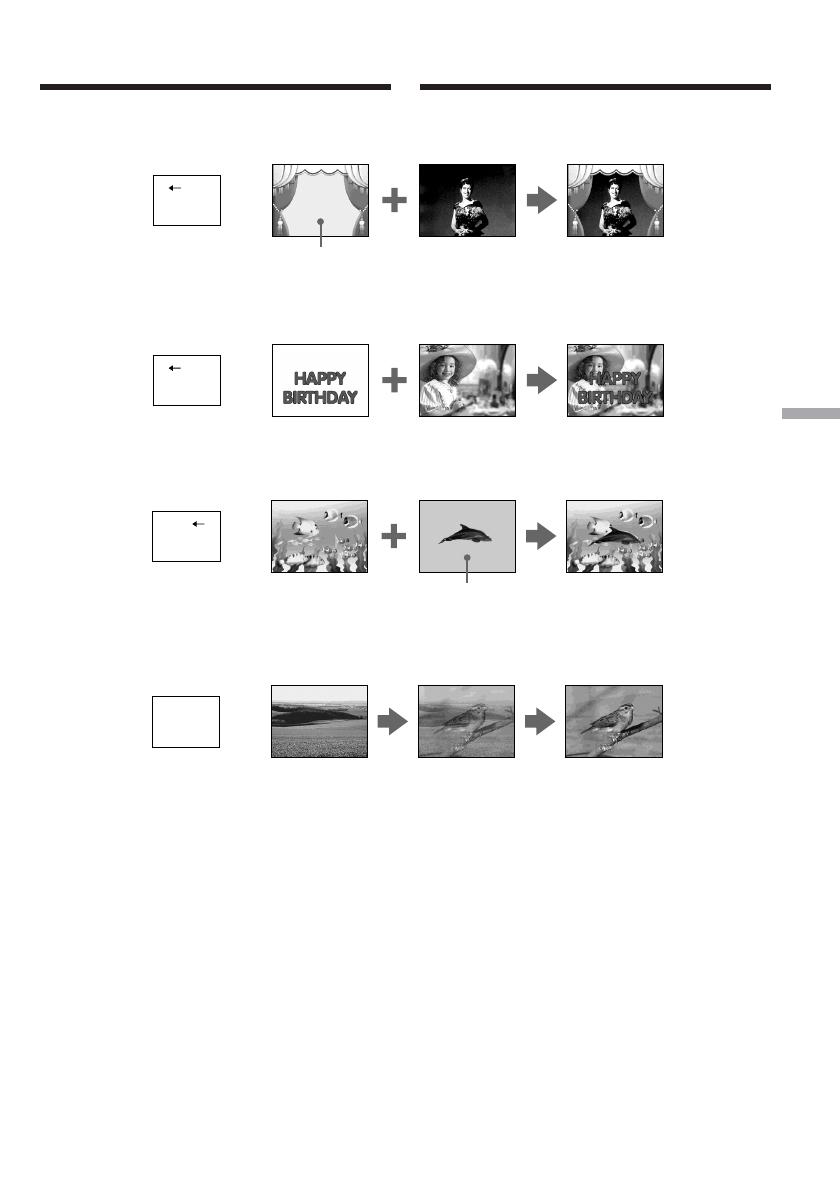 HAPPY BIRTHDAY

HAPPY BIRTHDAY