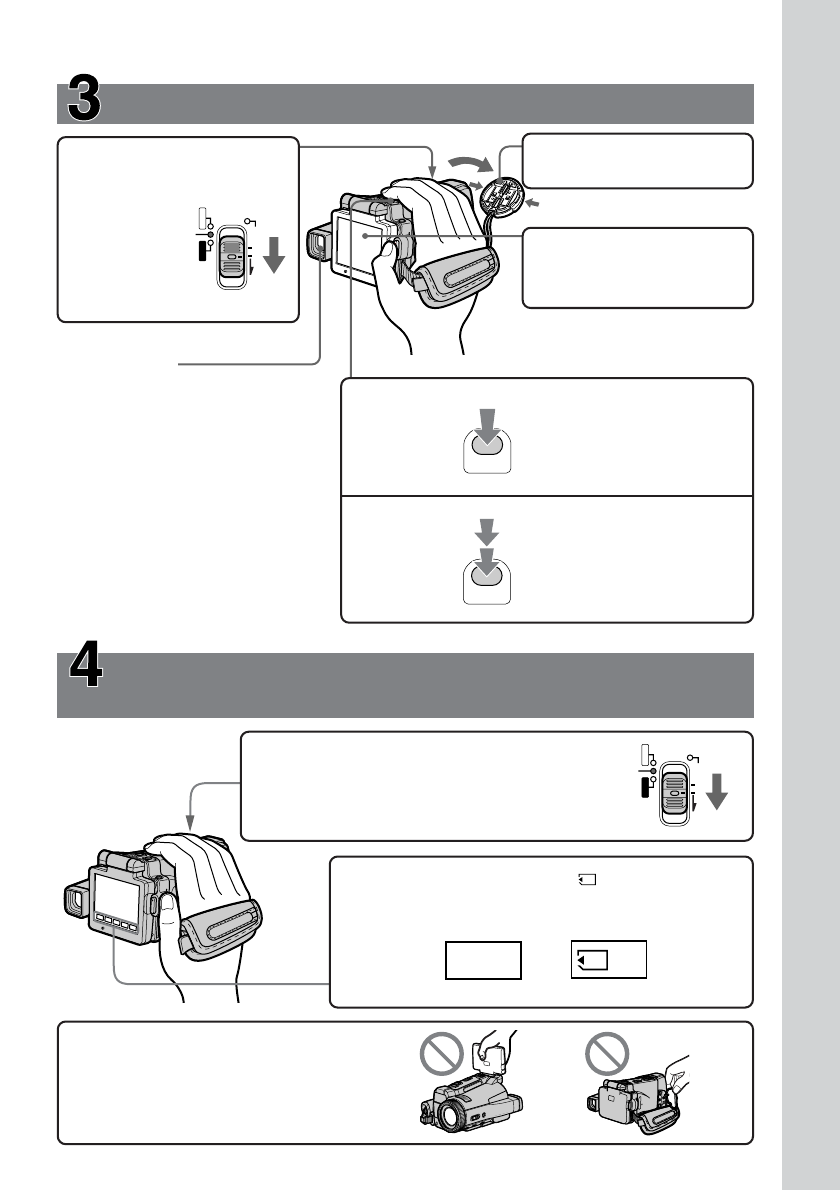 3

4