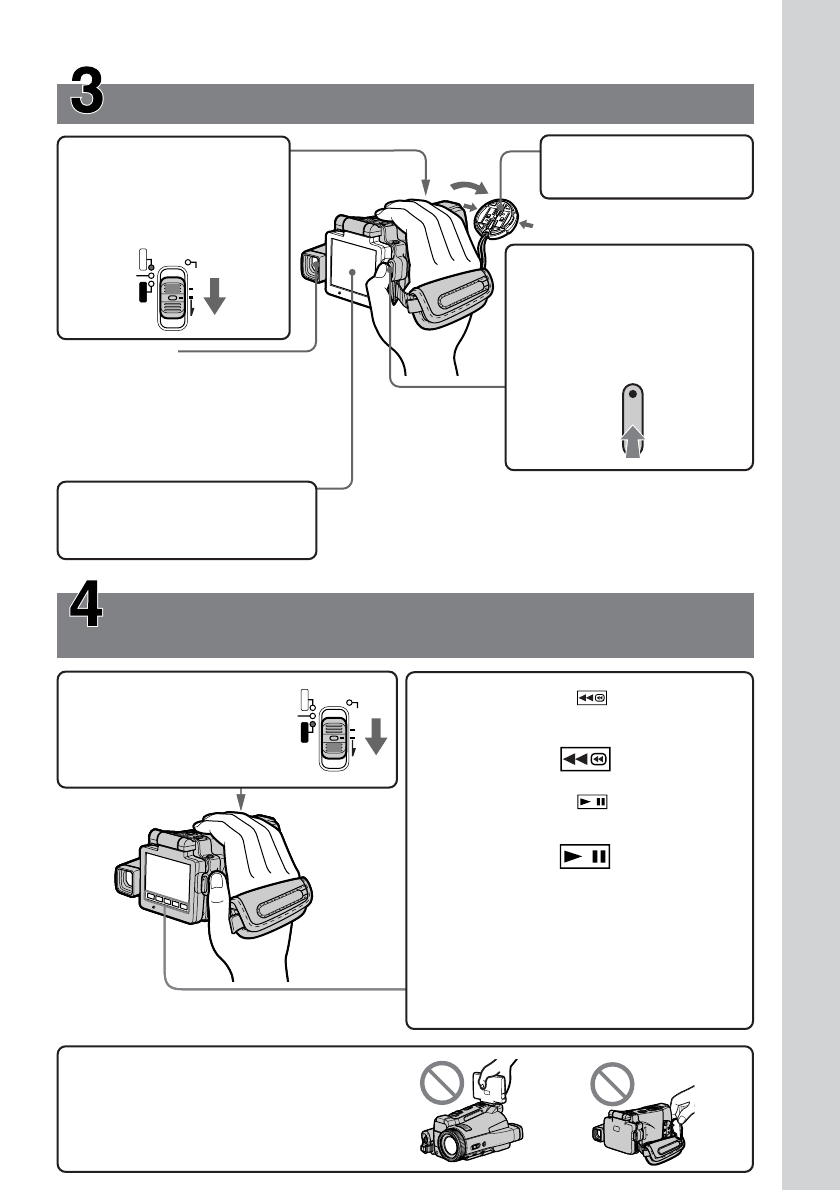 3

4