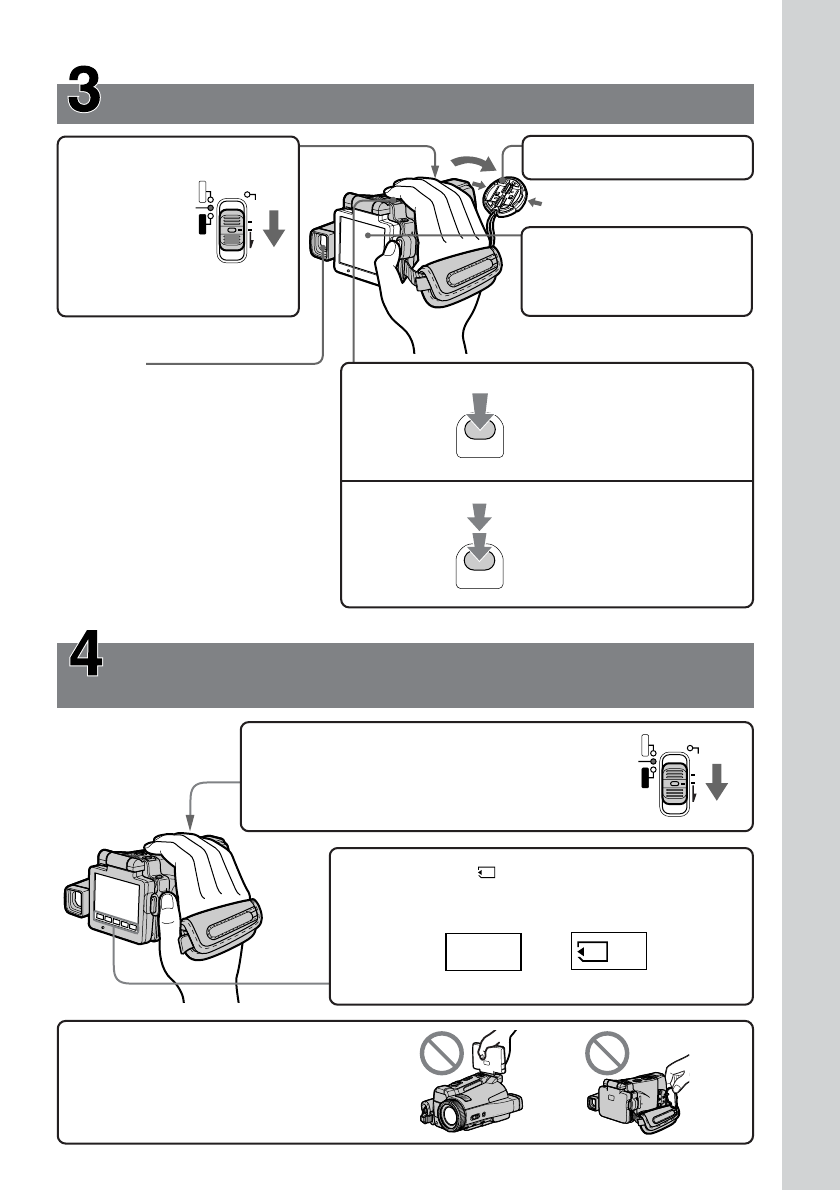 3

4