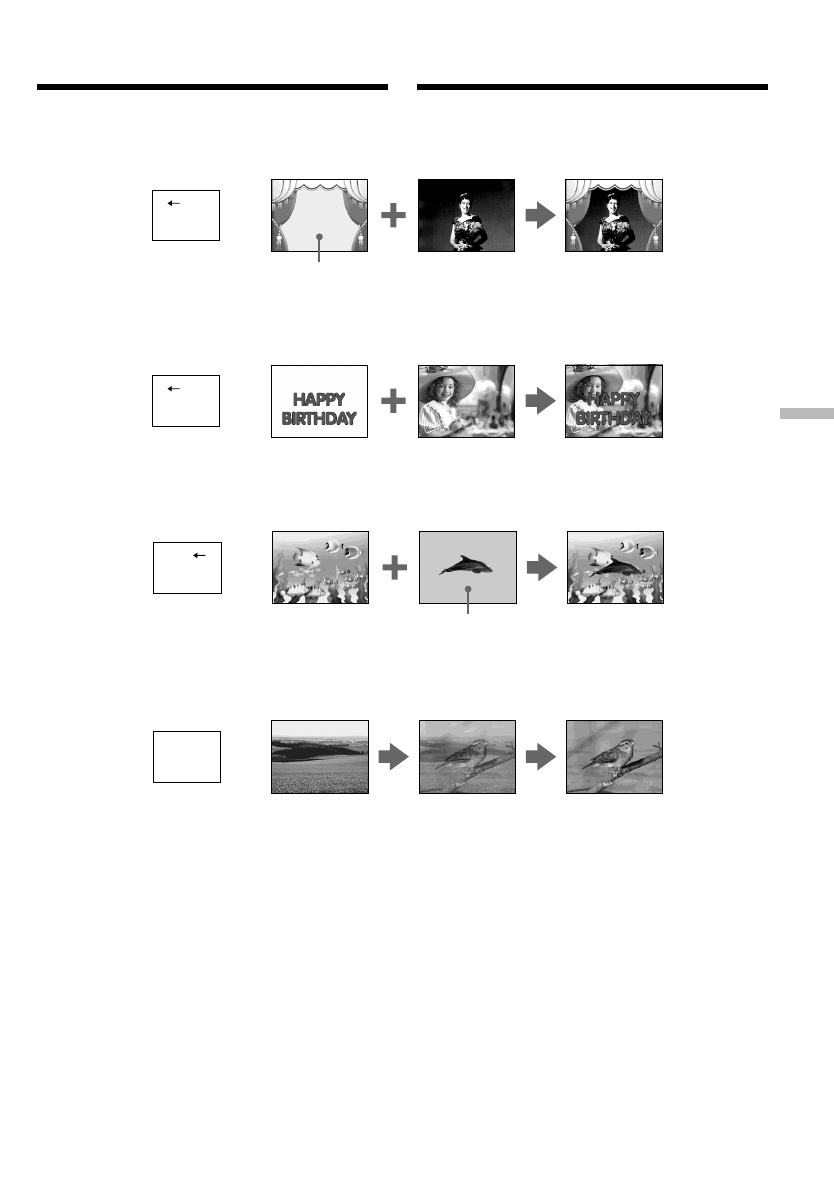 HAPPY BIRTHDAY

HAPPY BIRTHDAY