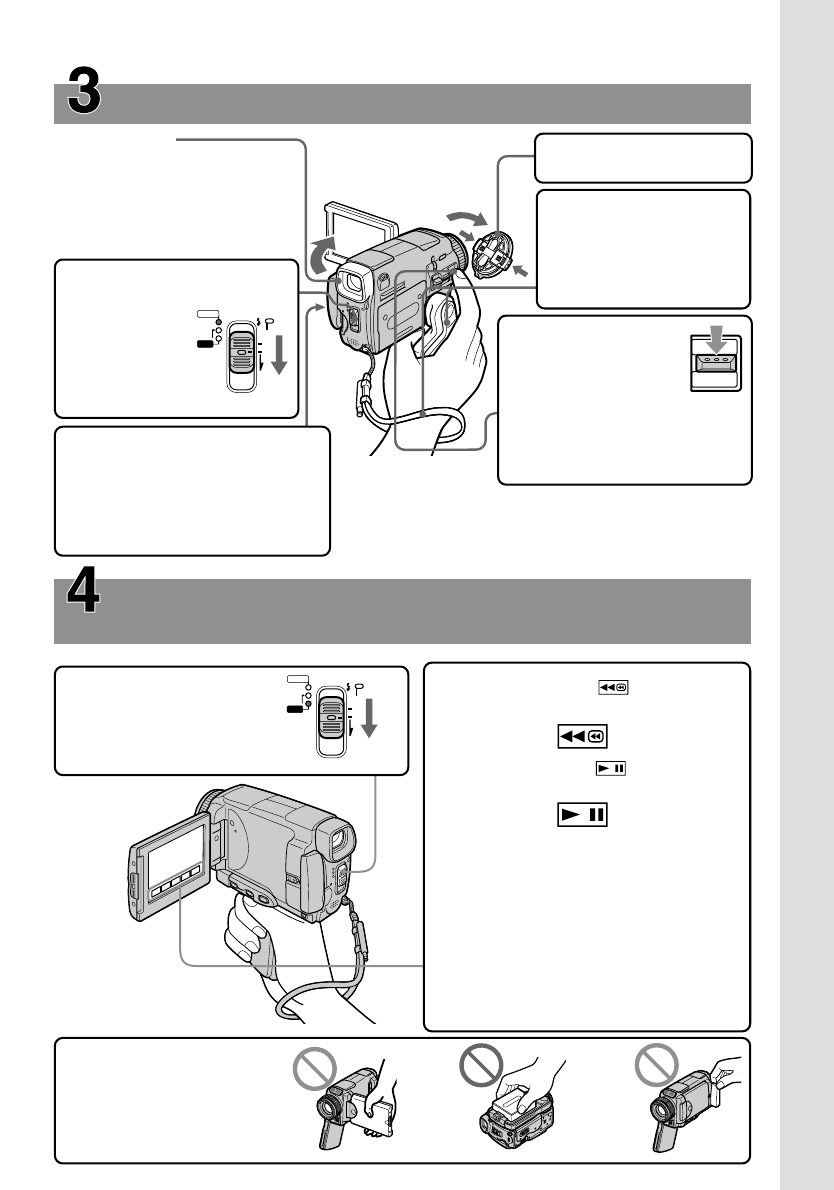 3

4