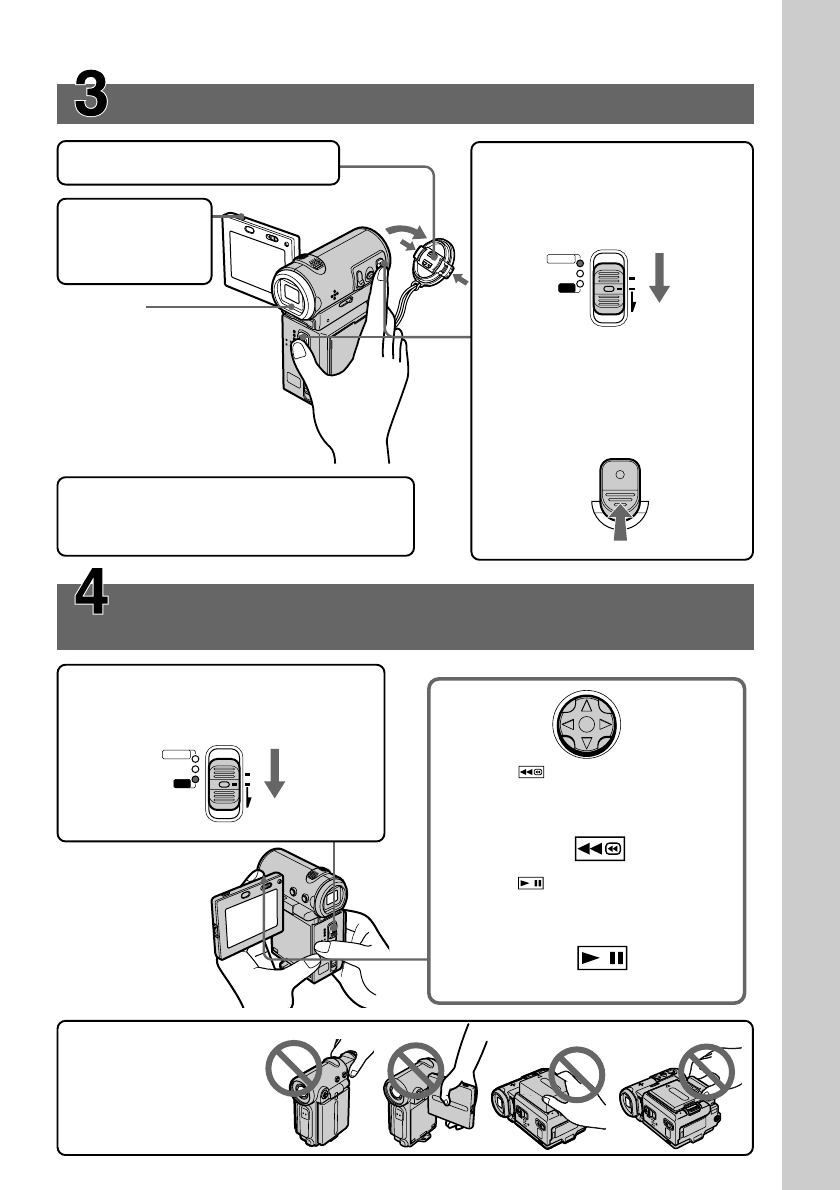 3

4