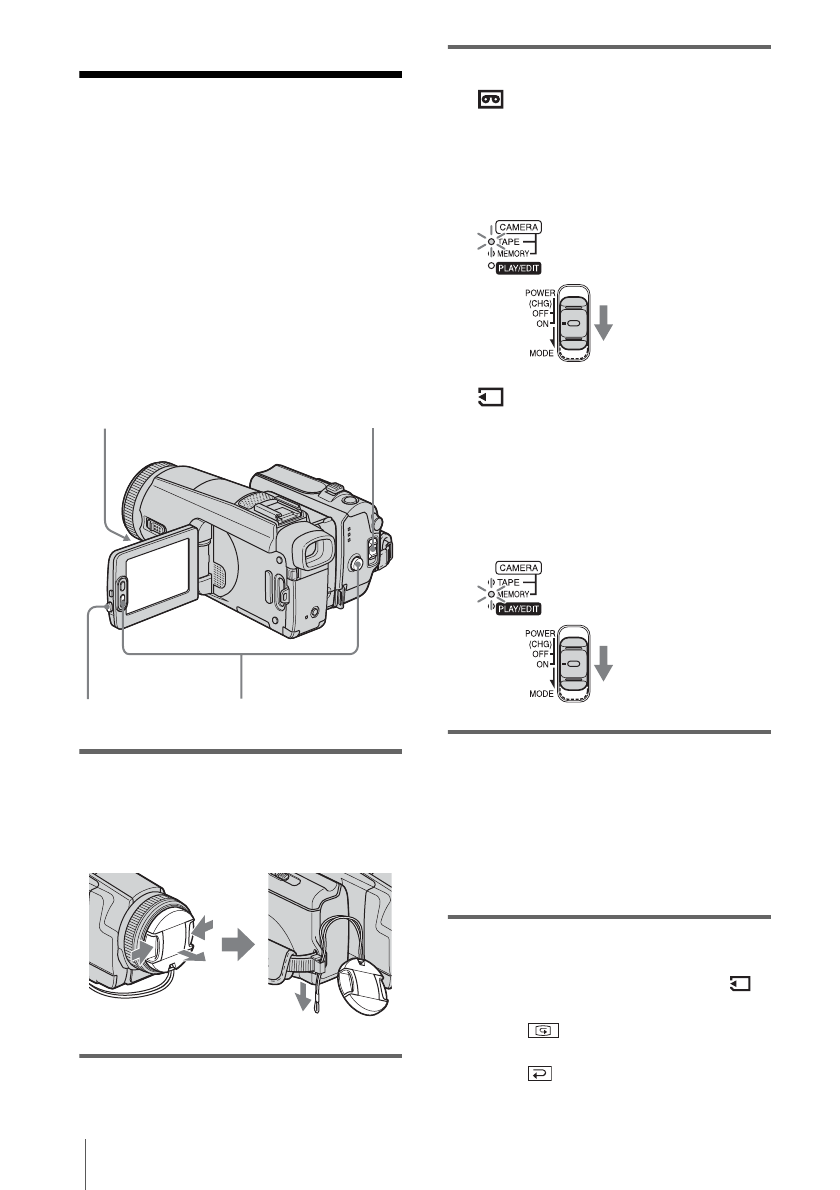 CAMERA
TAPE
MEMORY
PLAY/EDIT

POWER
(CHG)
OFF
ON
MODE

CAMERA
TAPE
MEMORY
PLAY/EDIT

POWER
(CHG)
OFF
ON
MODE