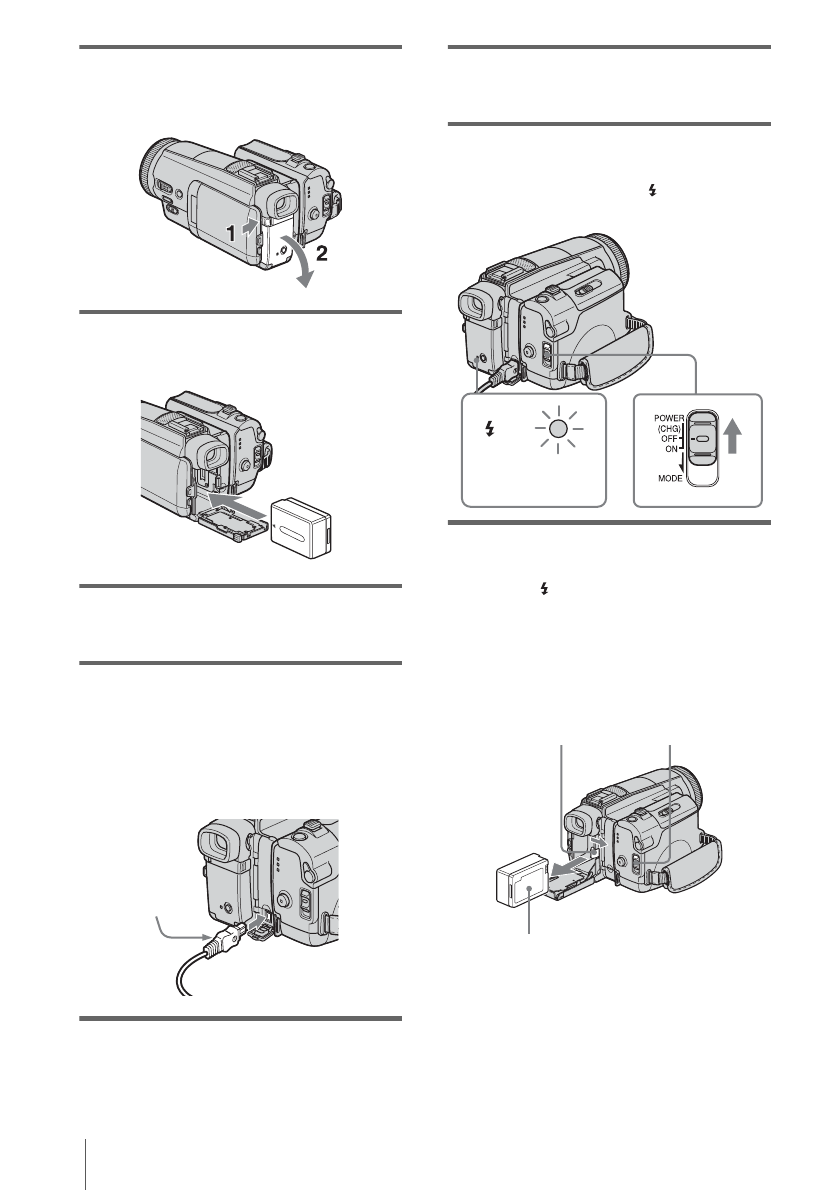 1

2

POWER
(CHG)
OFF
ON
MODE