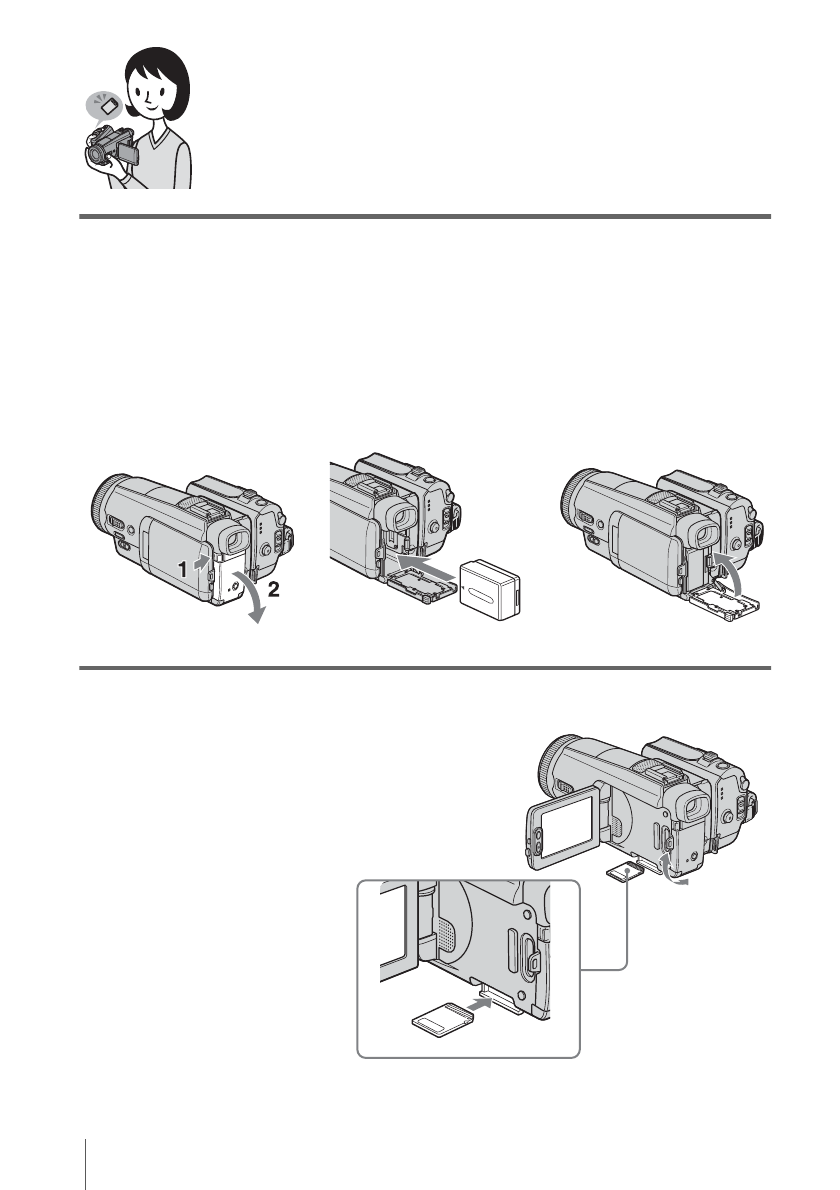 1

2