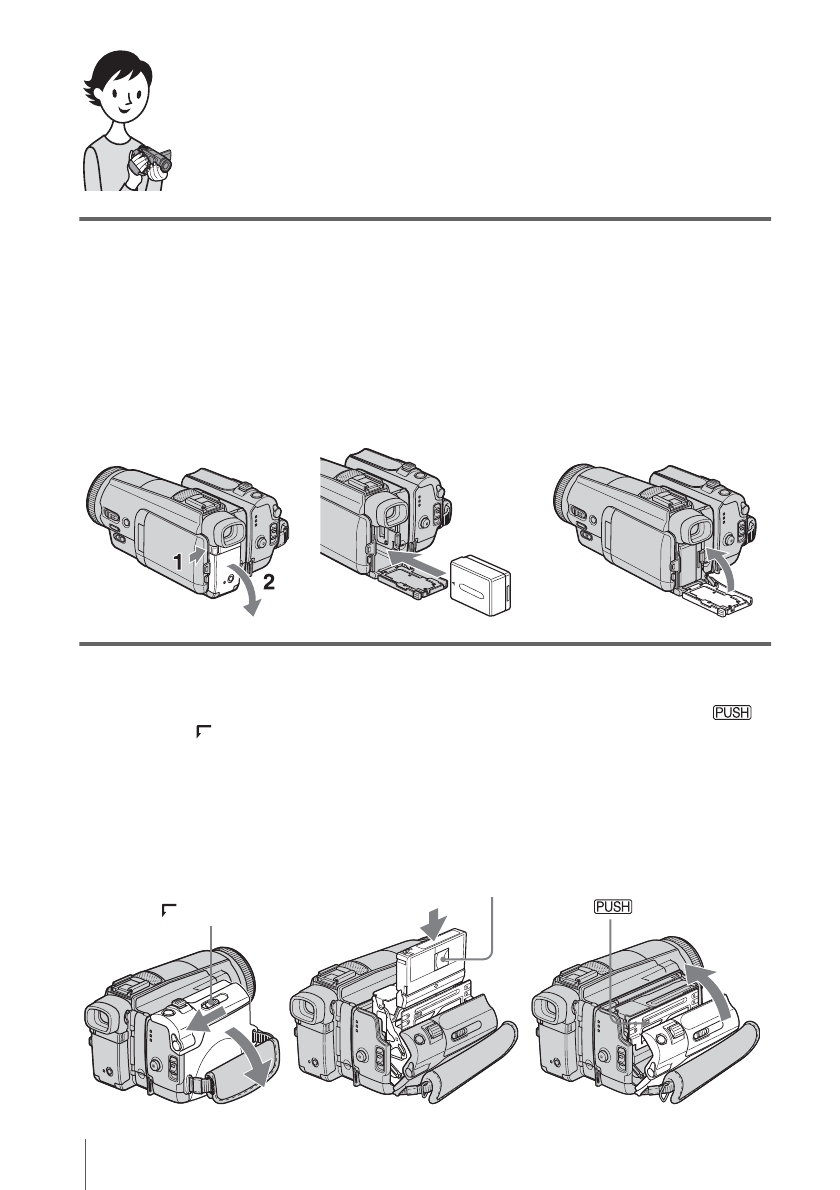 1

2

PUSH

PUSH