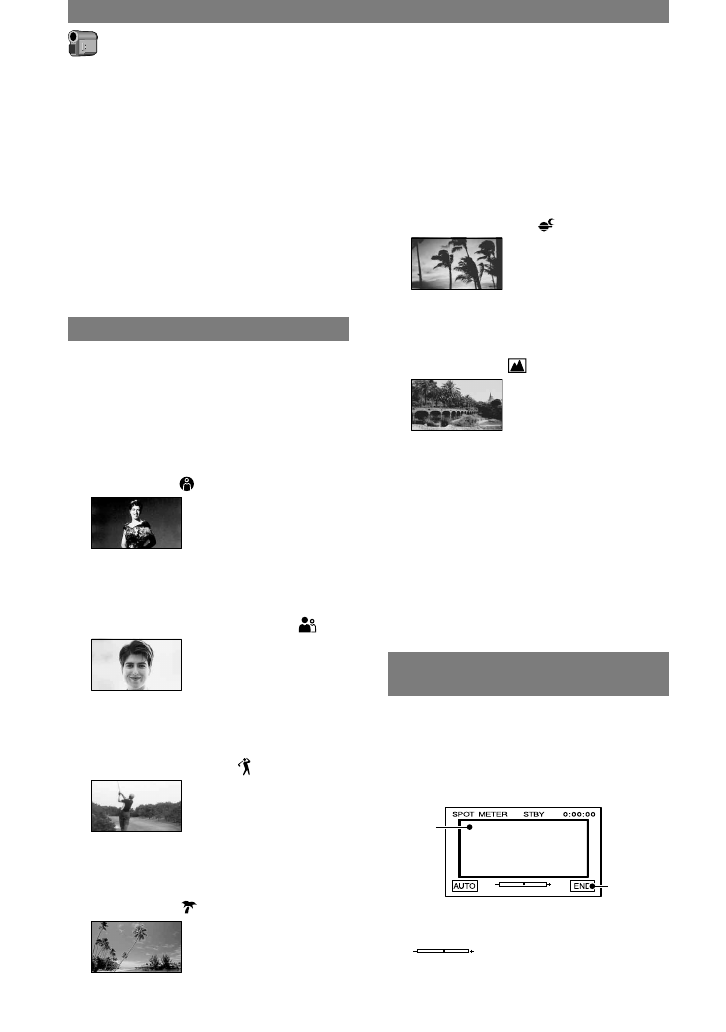 SPOT METER STBY 0:00:00

AUTO

END