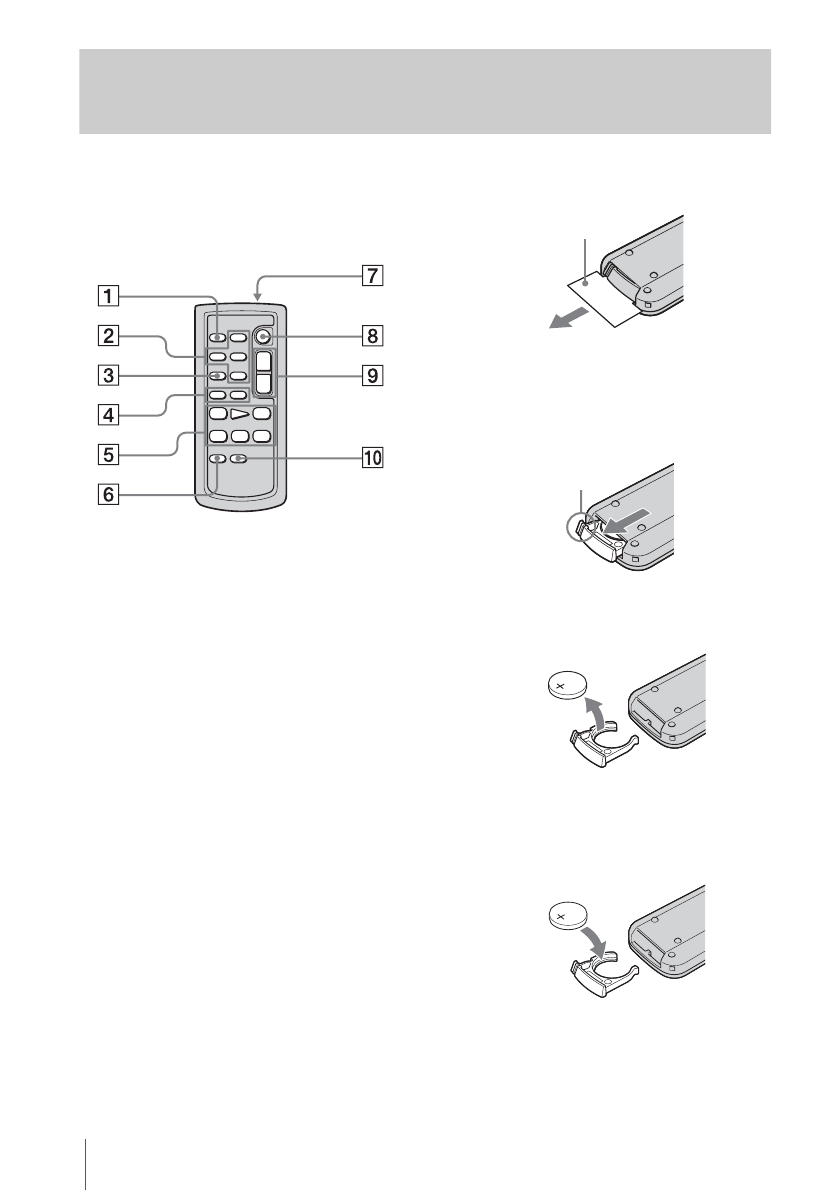 1
2
3
4
5
6
7
8
9
10