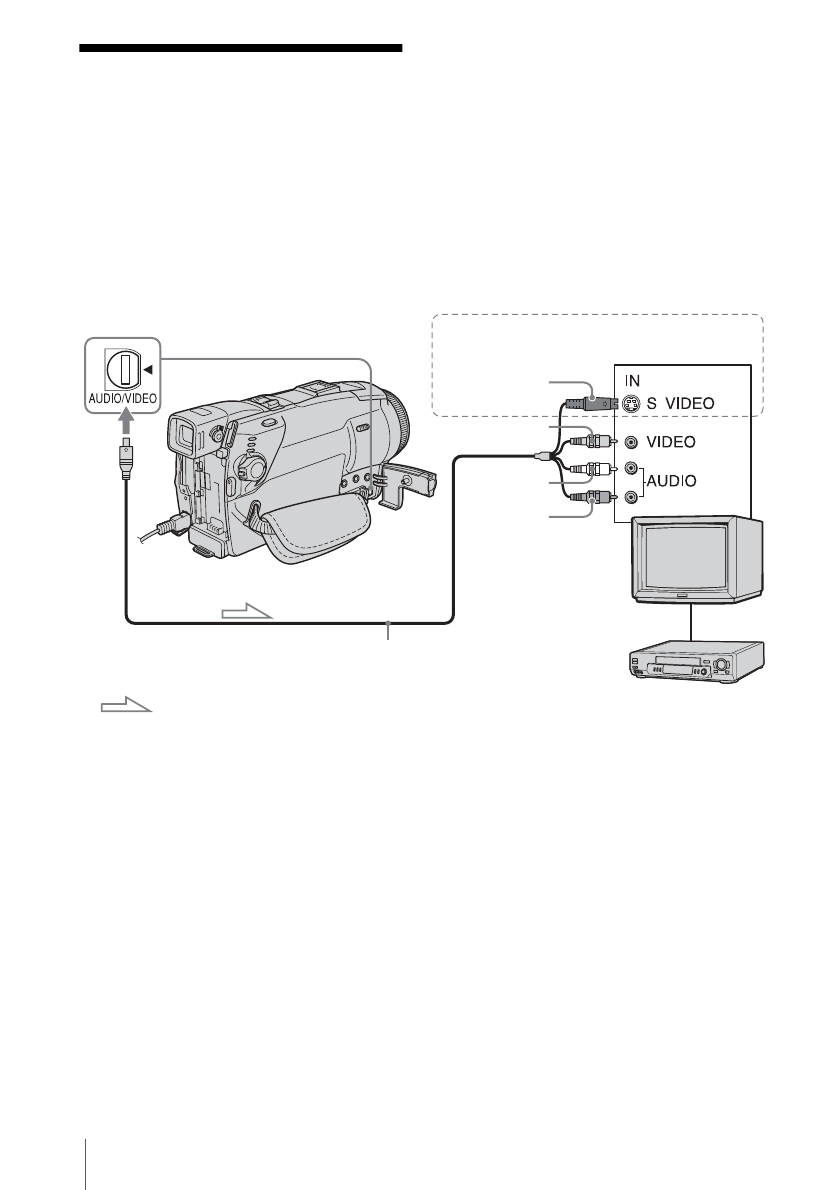 AUDIO/VIDEO

IN
S VIDEO
VIDEO
AUDIO