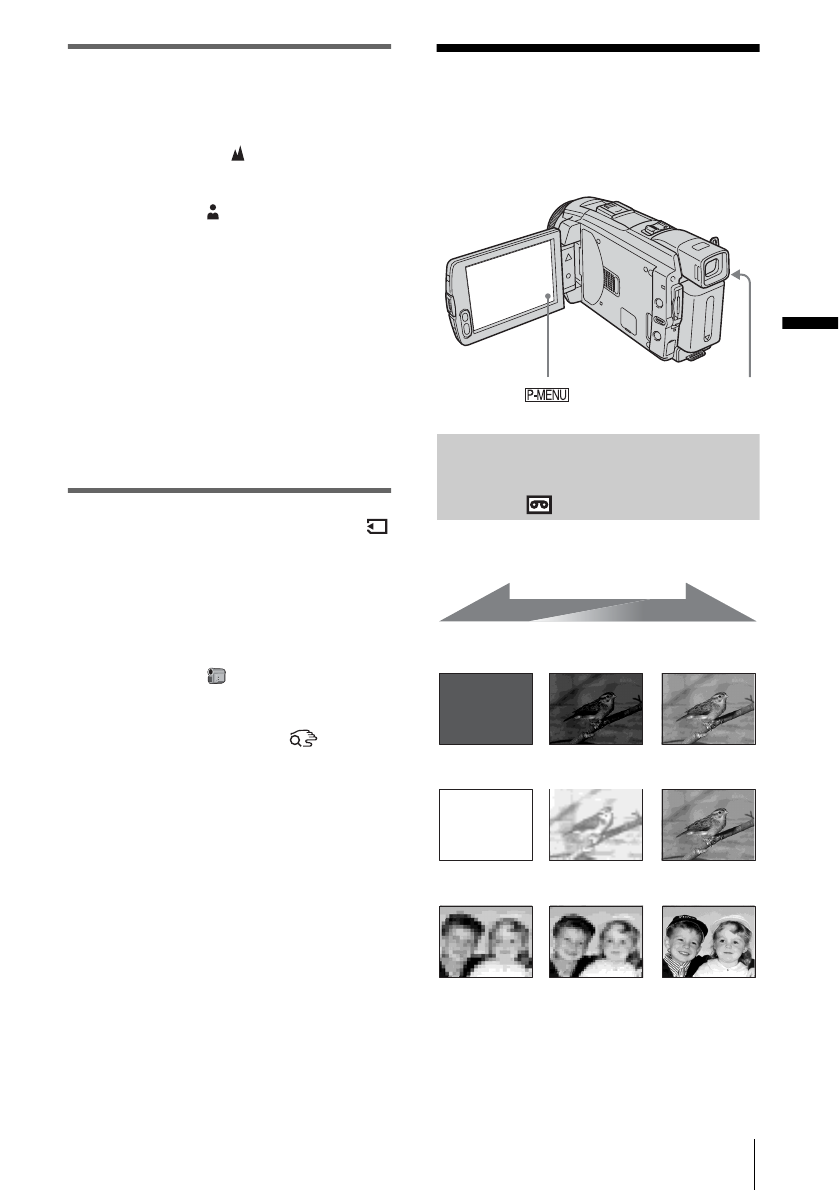 P-MENU