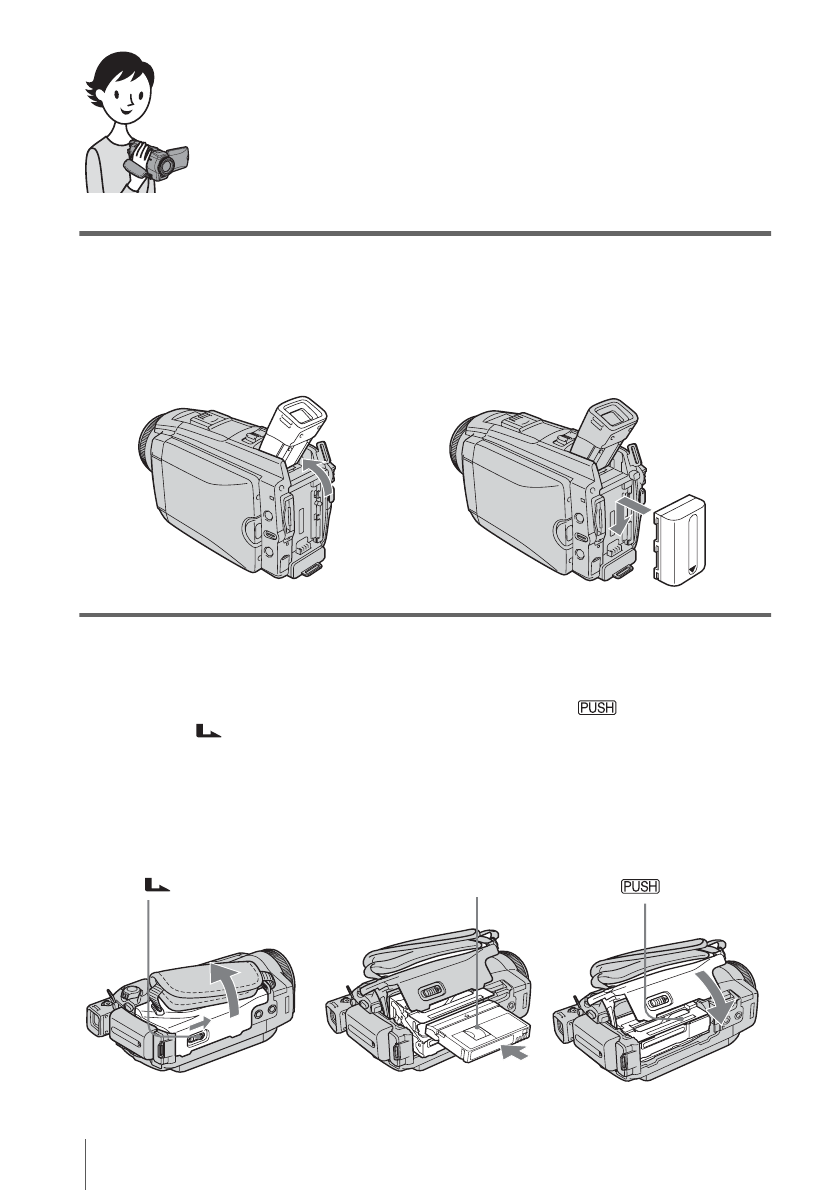 PUSH

PUSH