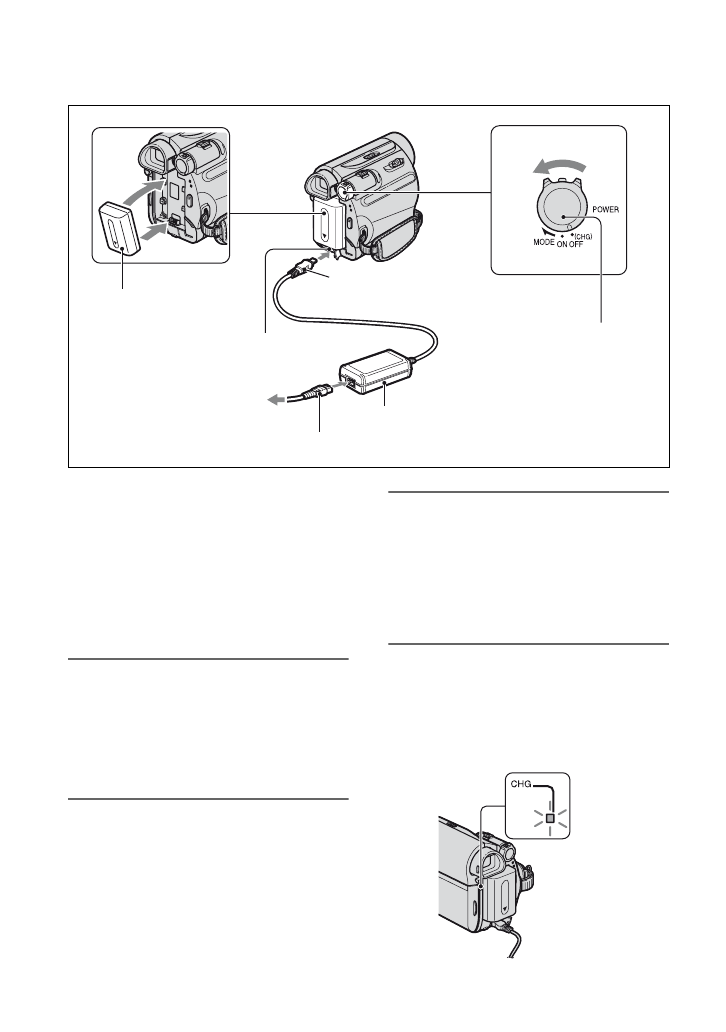 POWER
MODE
ON
OFF
(CHG)
CHG