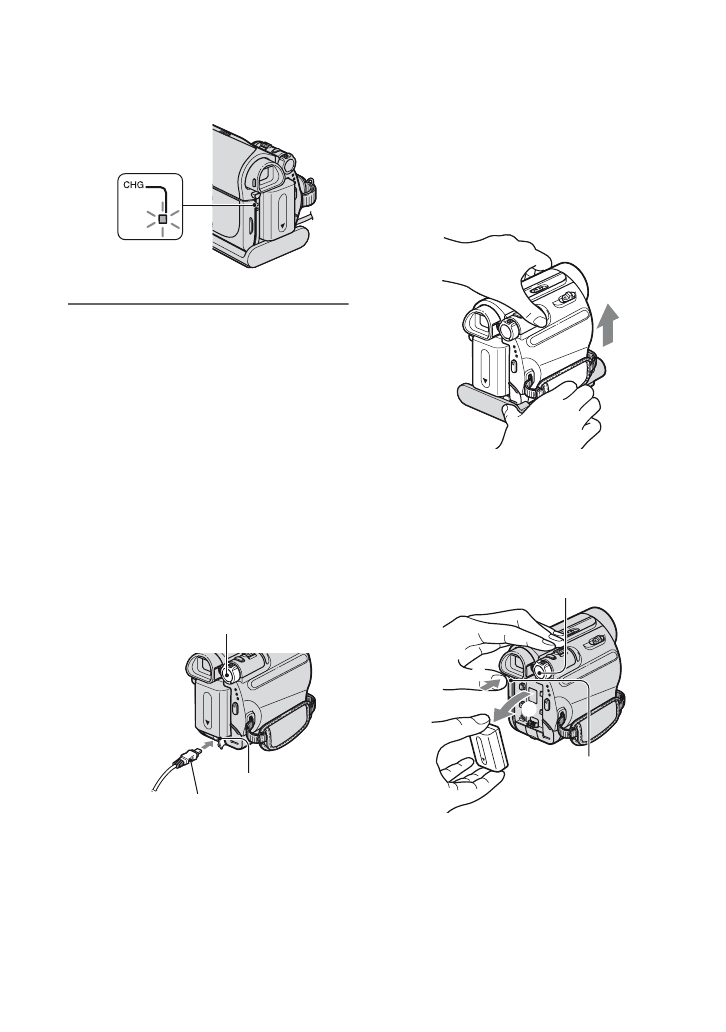 CHG