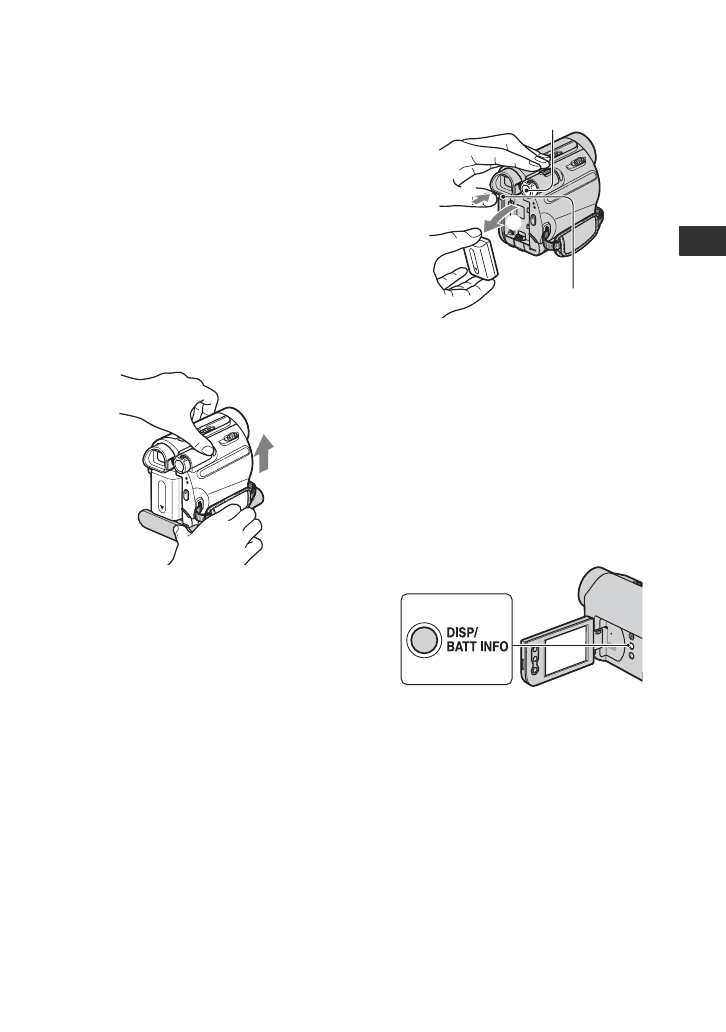 DISP/
BATT INFO