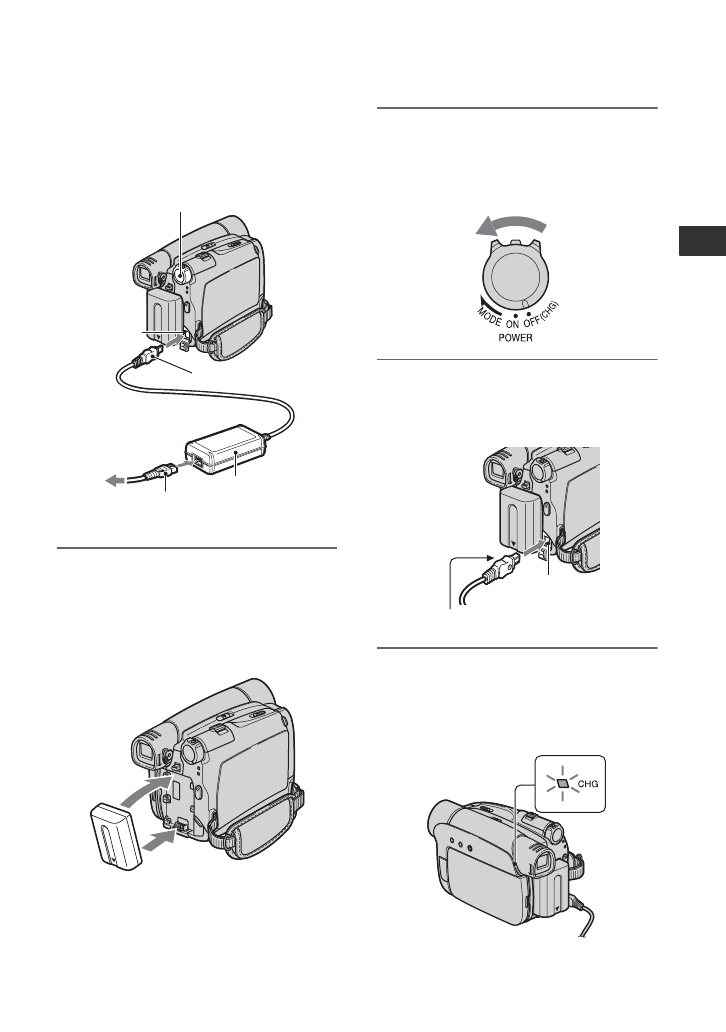 MODE ON OFF(CHG)
POWER

CHG