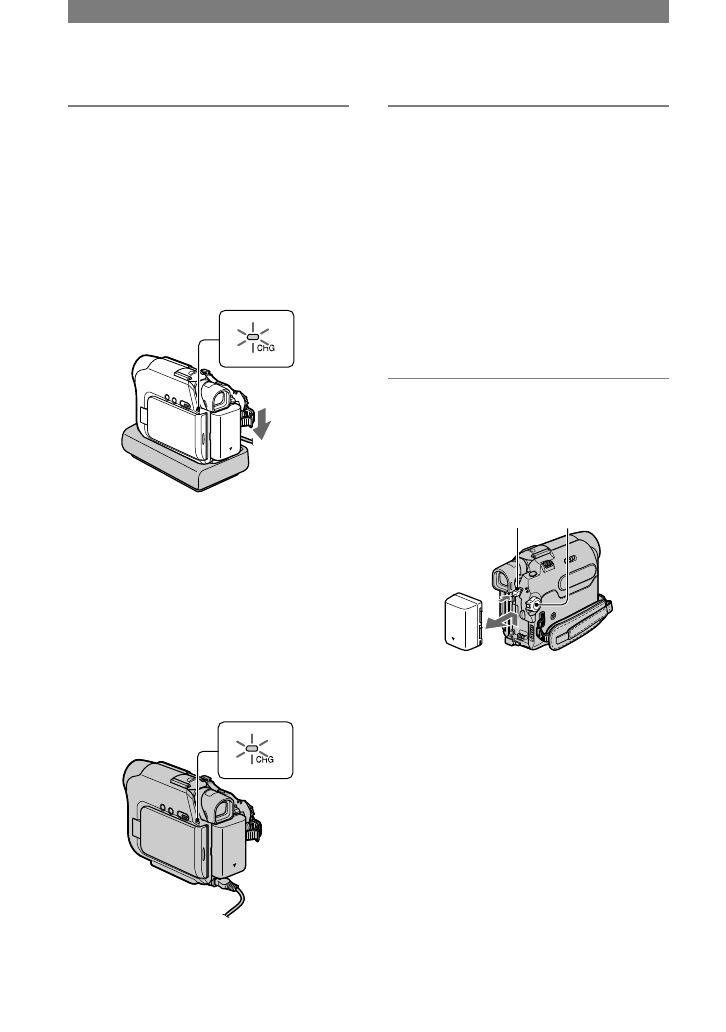 CHG

CHG