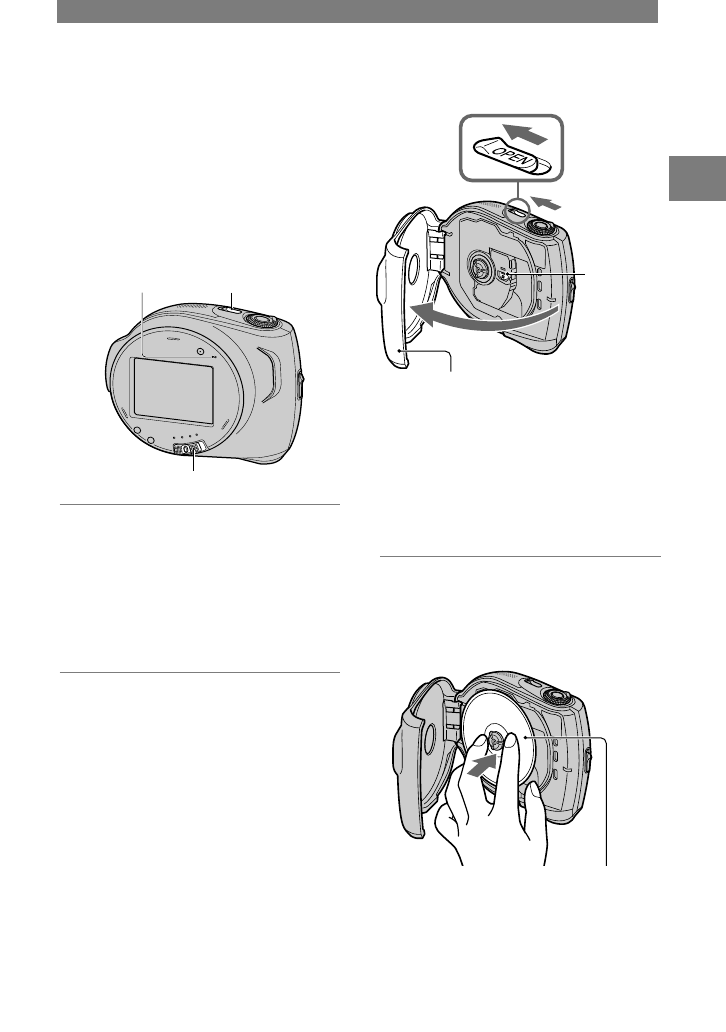 OPEN