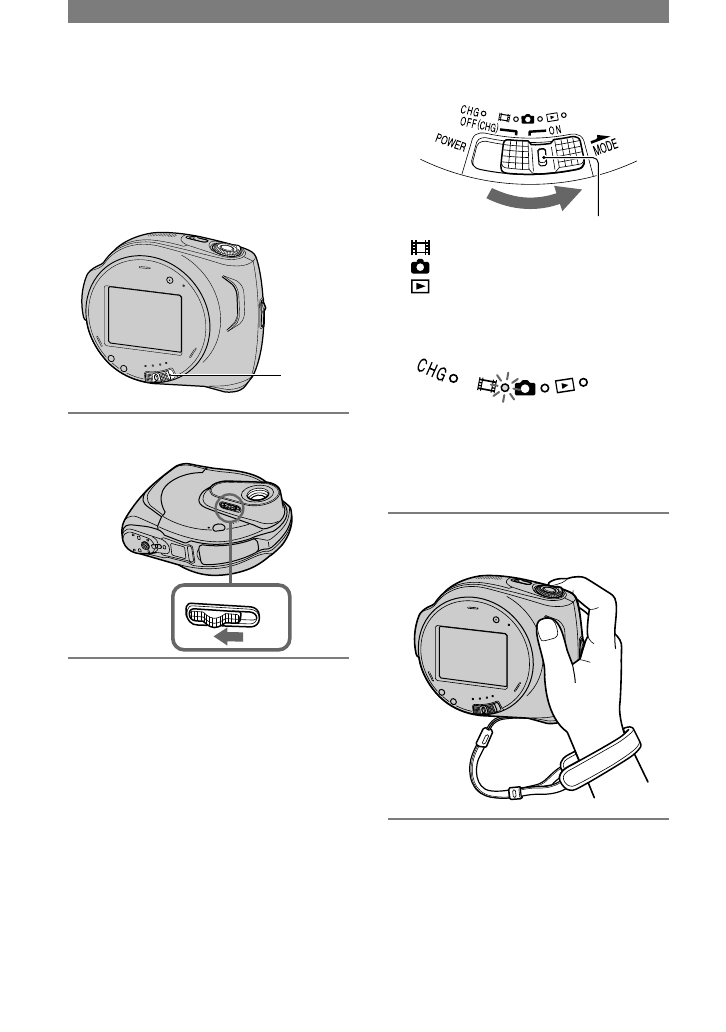 CHG
OFF(CHG)
ON
POWER
MODE

CHG