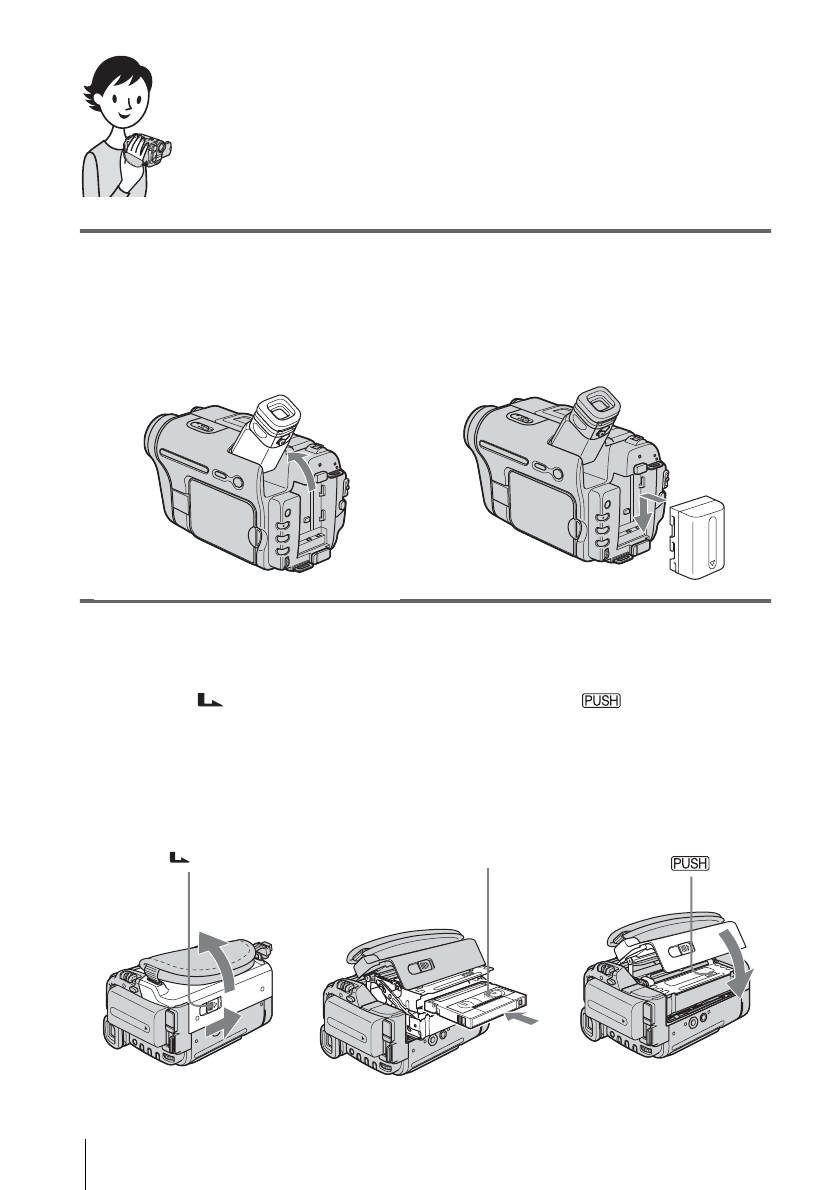 PUSH

PUSH