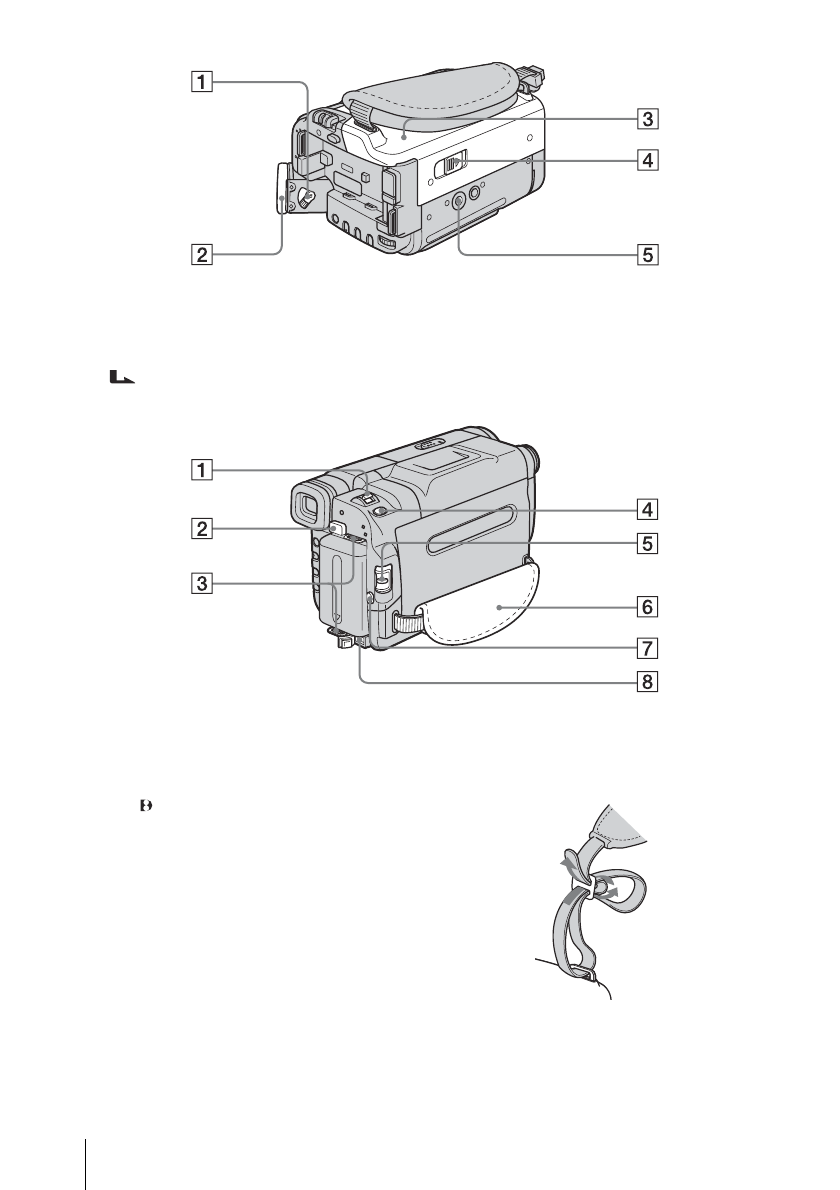 1

2

3

4

5

1

2

3

4

5

6

7

8