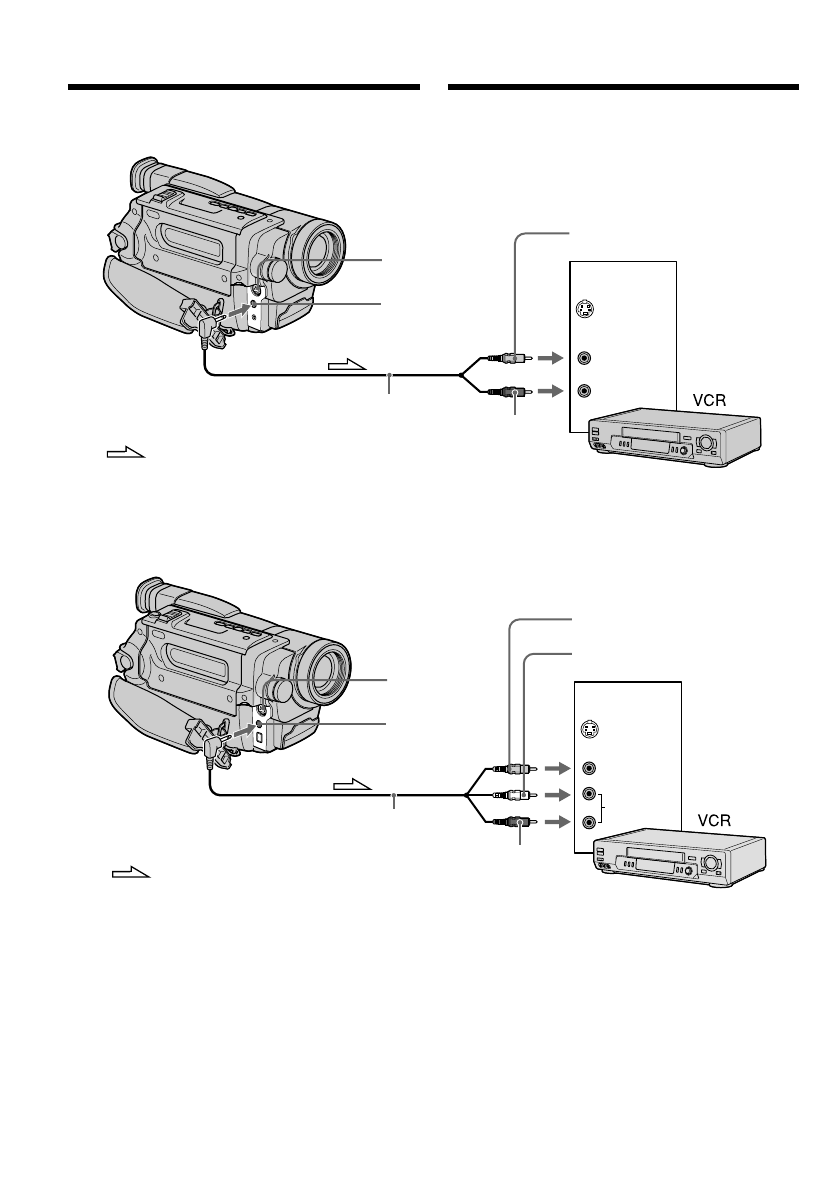 VCR

VCR