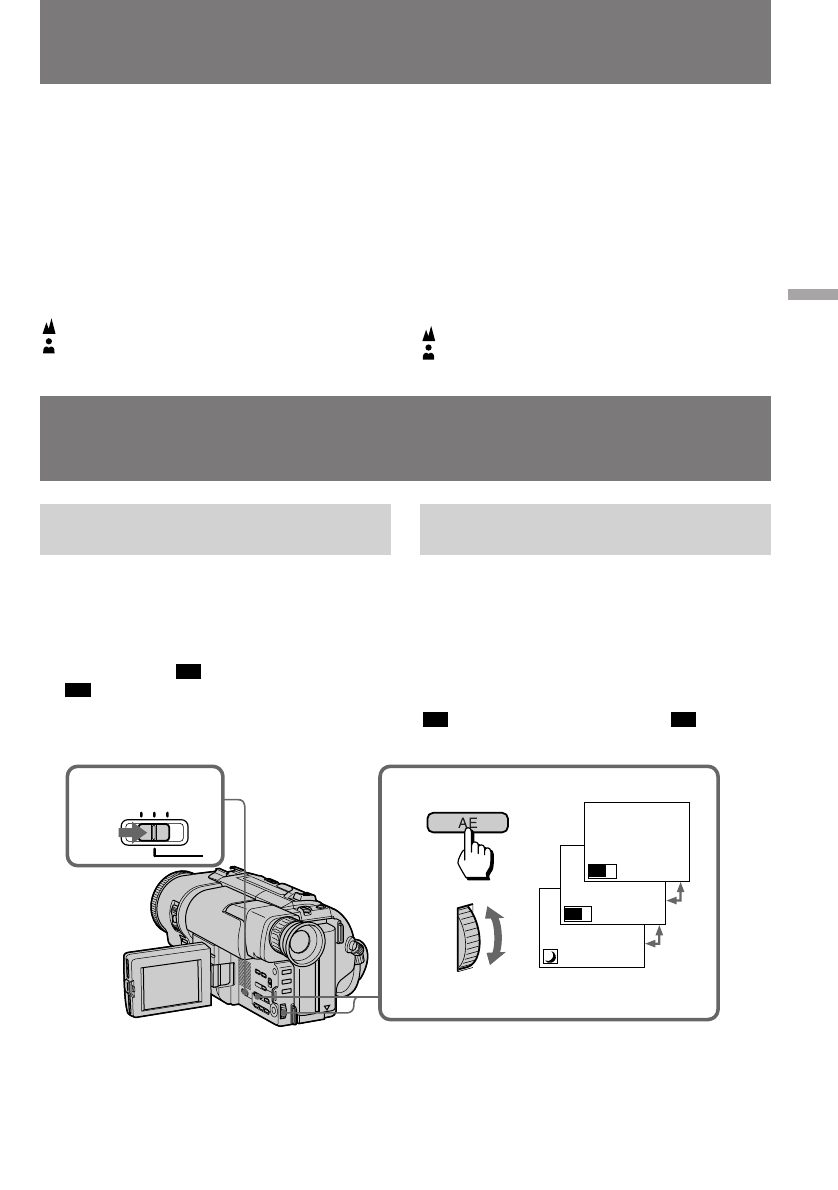 AE