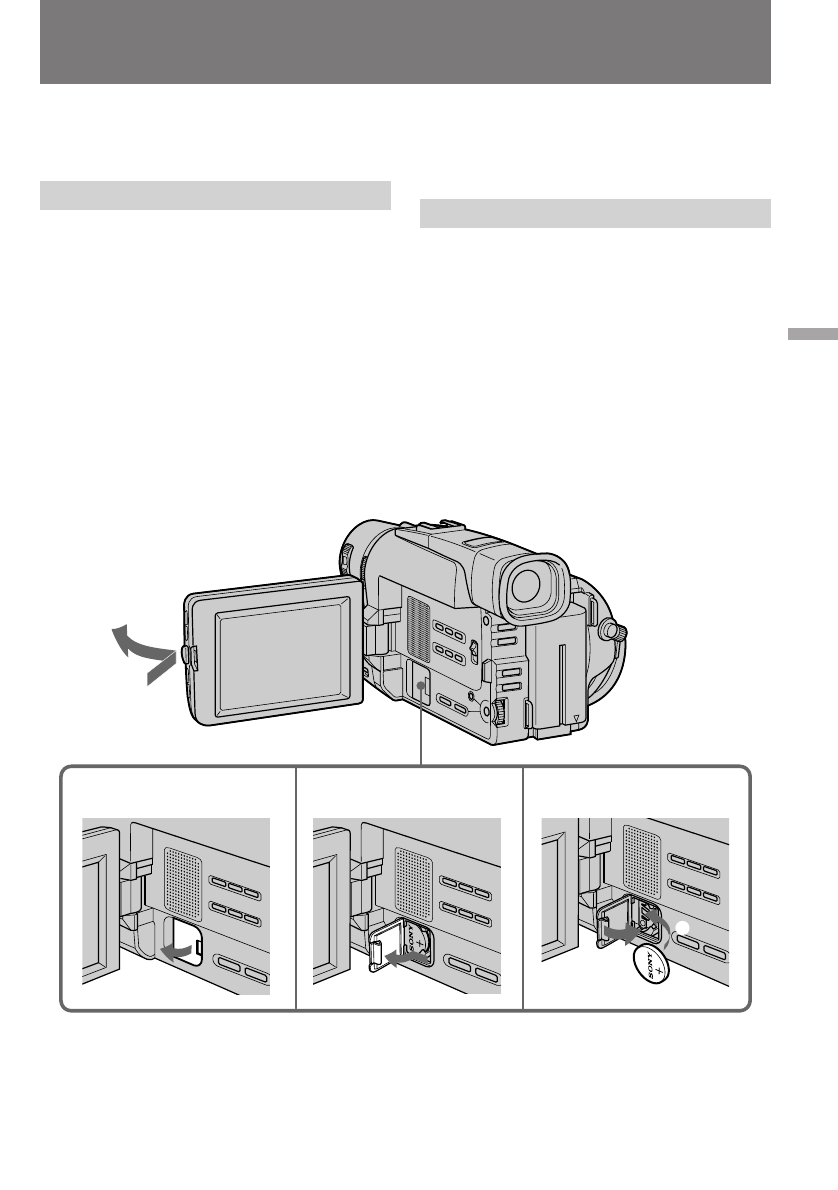 SONY
+

SONY
+