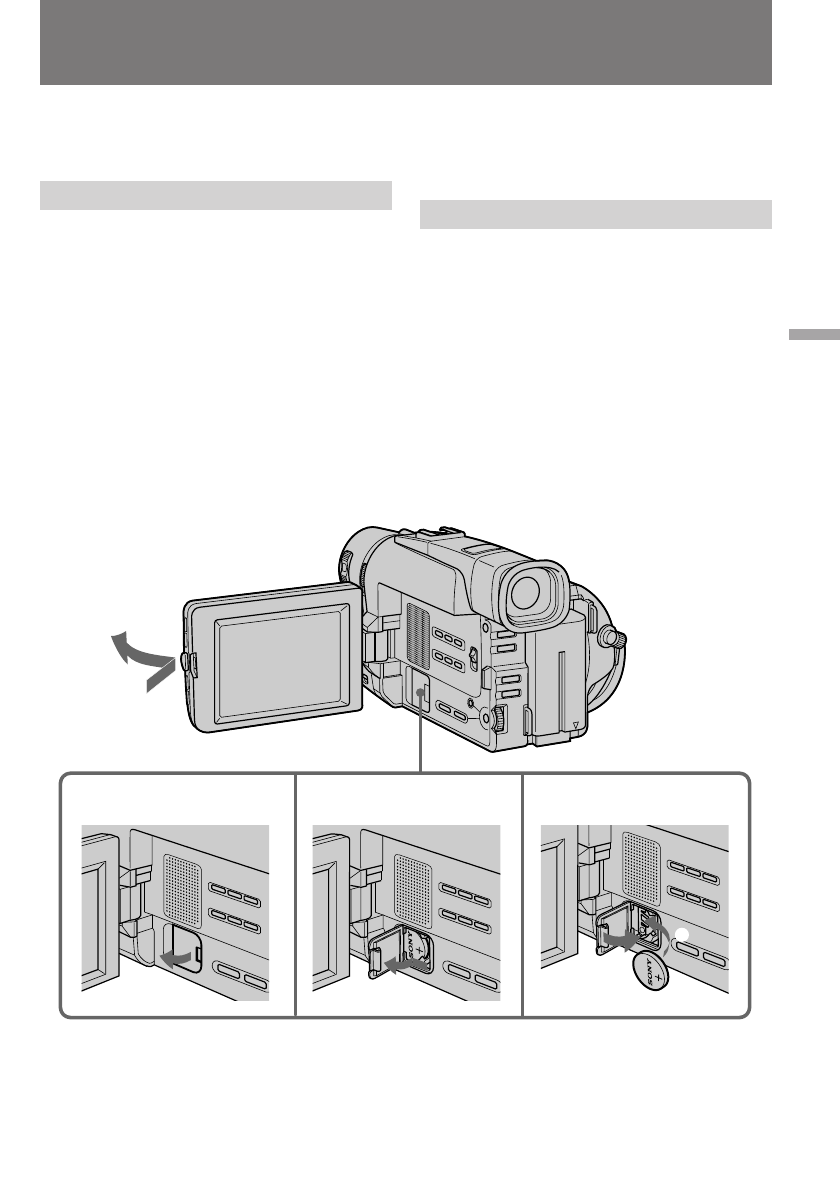 SONY
+

SONY
+